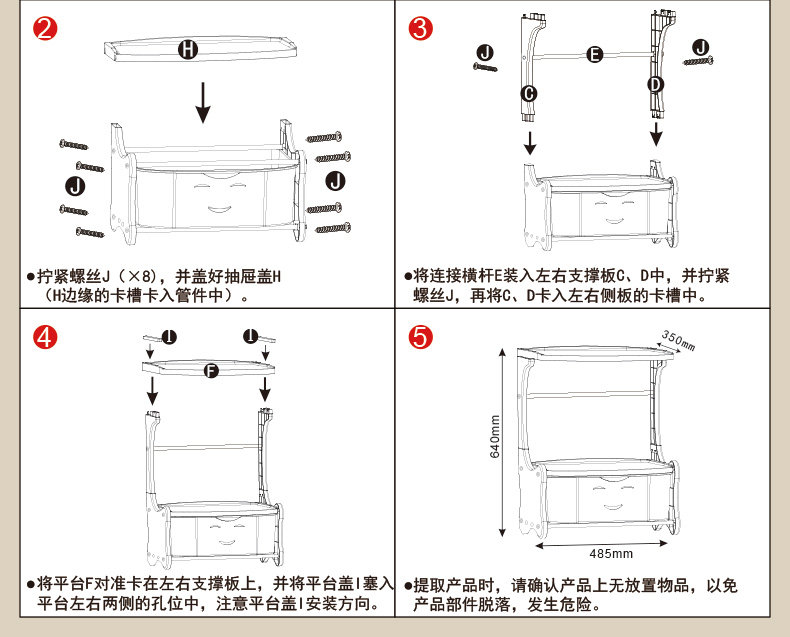 2

H

J

J

●拧紧螺丝J（×8），并盖好抽屉盖H（H边缘的卡槽卡入管件中）。

3

J

E

J

C

D

●将连接横杆E装入左右支撑板C、D中，并拧紧螺丝J，再将C、D卡入左右侧板的卡槽中。

4

I

I

F

●将平台F对准卡在左右支撑板上，并将平台盖I塞入平台左右两侧的孔位中，注意平台盖I安装方向。

5

350mm

640mm

485mm

●提取产品时，请确认产品上无放置物品，以免产品部件脱落，发生危险。