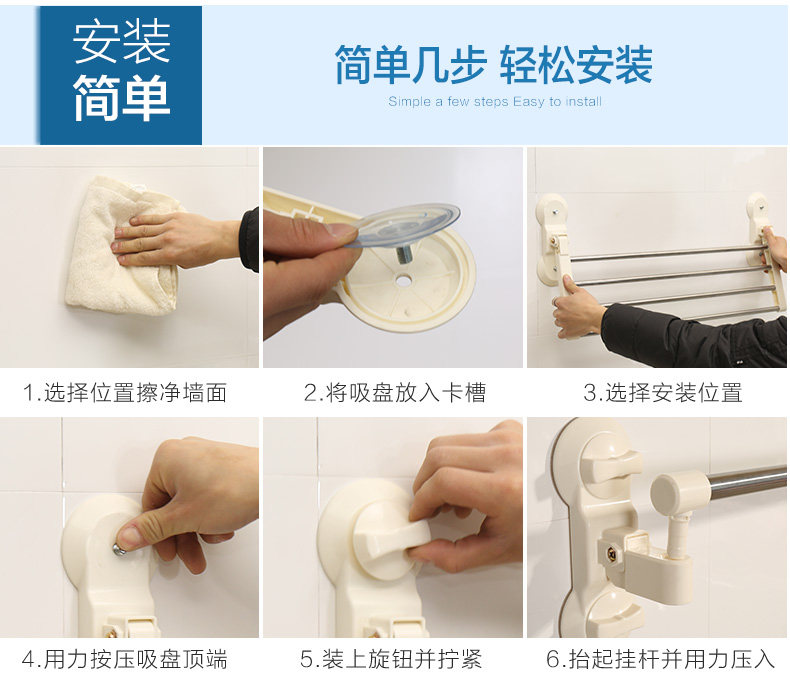 安装
简单

简单几步 轻松安装

Simple a few steps Easy to install

1.选择位置擦净墙面

2.将吸盘放入卡槽

3.选择安装位置

4.用力按压吸盘顶端

5.装上旋钮并拧紧

6.抬起挂杆并用力压入