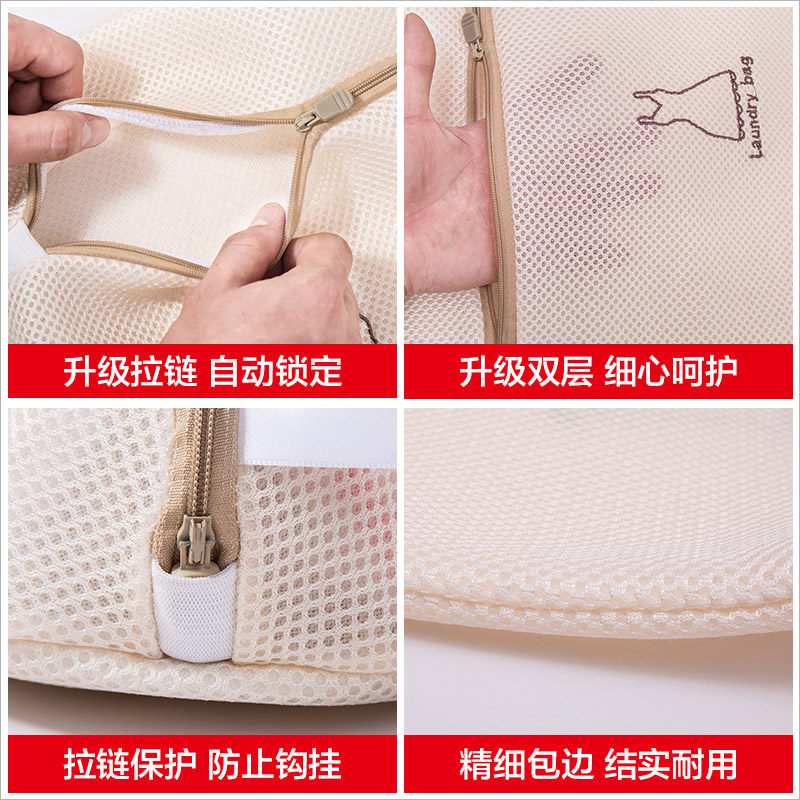 升级拉链 自动锁定

Laundry bag

升级双层 细心呵护

拉链保护 防止钩挂

精细包边 结实耐用