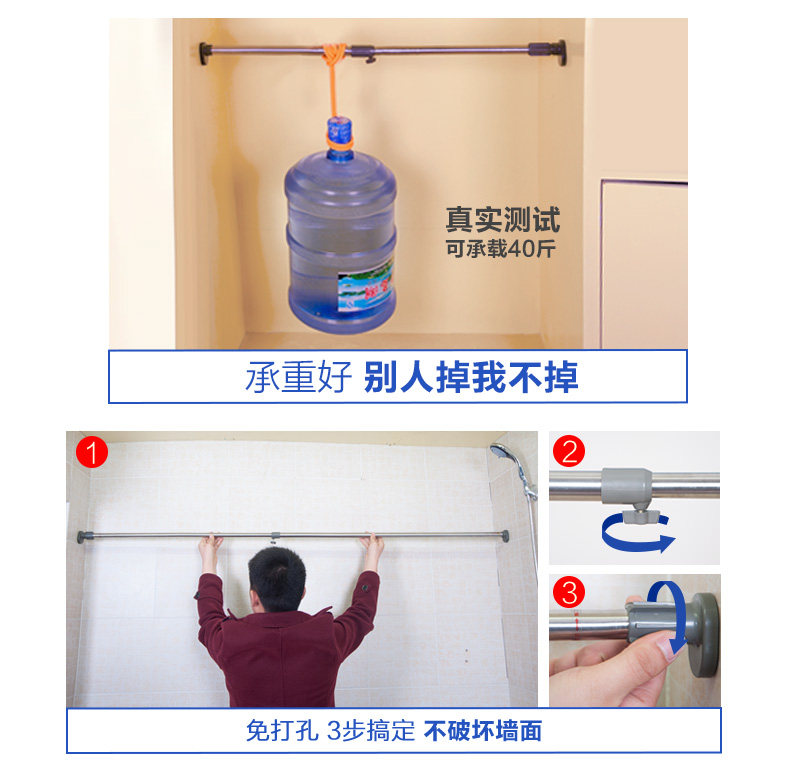 真实测试
可承载40斤

承重好 别人掉我不掉

1

2

3

免打孔 3步搞定 不破坏墙面