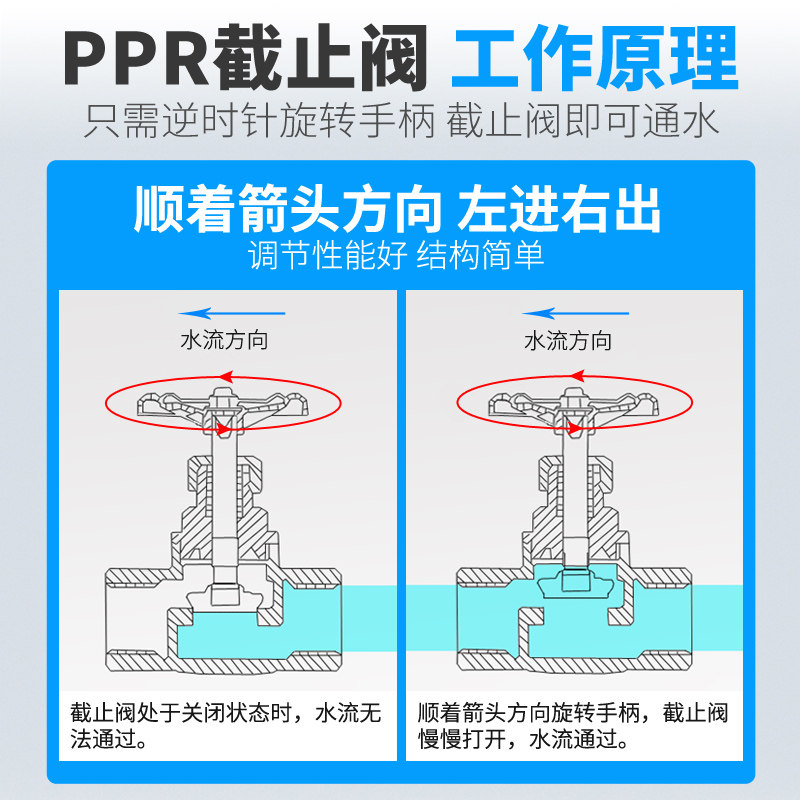 PPR截止阀 工作原理
只需逆时针旋转手柄 截止阀即可通水

顺着箭头方向 左进右出
调节性能好 结构简单

水流方向

截止阀处于关闭状态时，水流无法通过。

水流方向

顺着箭头方向旋转手柄，截止阀慢慢打开，水流通过。