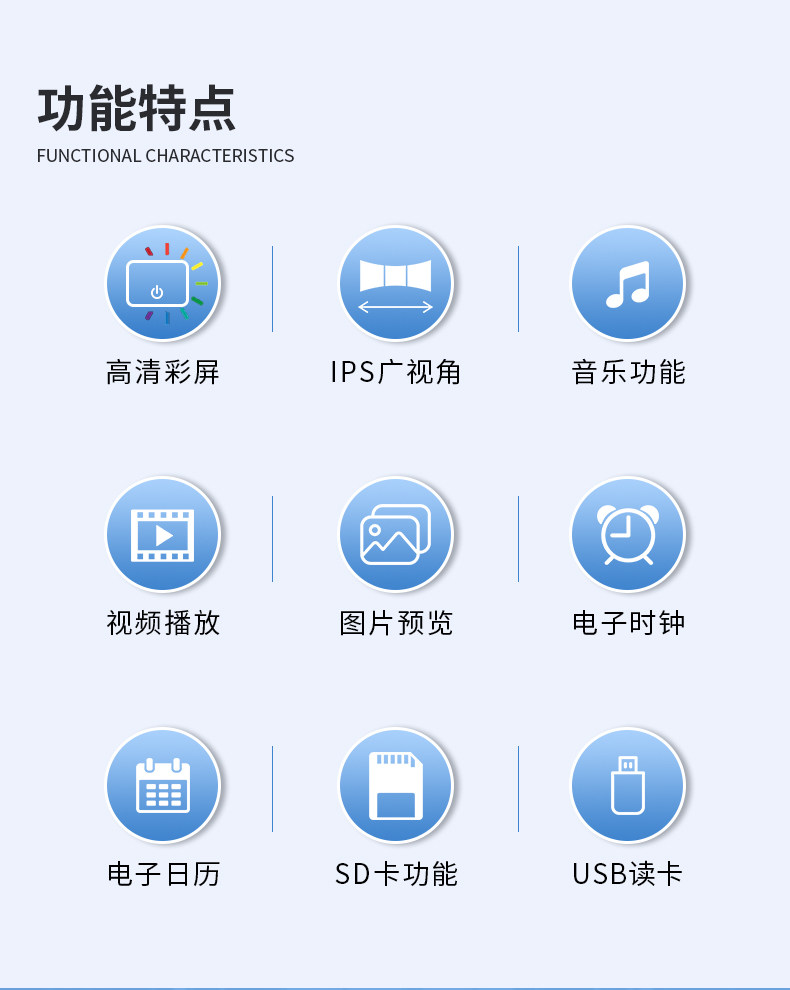 功能特点
FUNCTIONAL CHARACTERISTICS

高清彩屏

IPS广视角

音乐功能

视频播放

图片预览

电子时钟

电子日历

SD卡功能

USB读卡