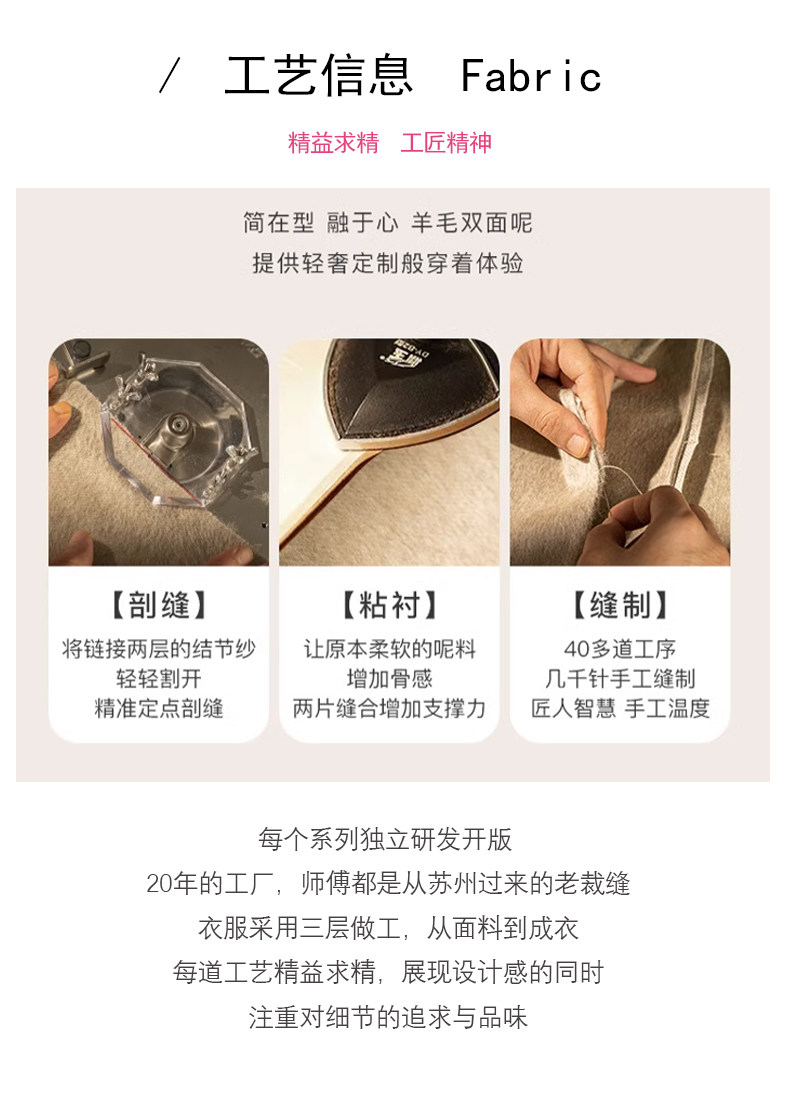 / 工艺信息 Fabric

精益求精 工匠精神

简在型 融于心 羊毛双面呢
提供轻奢定制般穿着体验

【剖缝】
将链接两层的结节纱
轻轻割开
精准定点剖缝

【粘衬】
让原本柔软的呢料
增加骨感
两片缝合增加支撑力

【缝制】
40多道工序
几千针手工缝制
匠人智慧 手工温度

每个系列独立研发开版
20年的工厂，师傅都是从苏州过来的老裁缝
衣服采用三层做工，从面料到成衣
每道工艺精益求精，展现设计感的同时
注重对细节的追求与品味