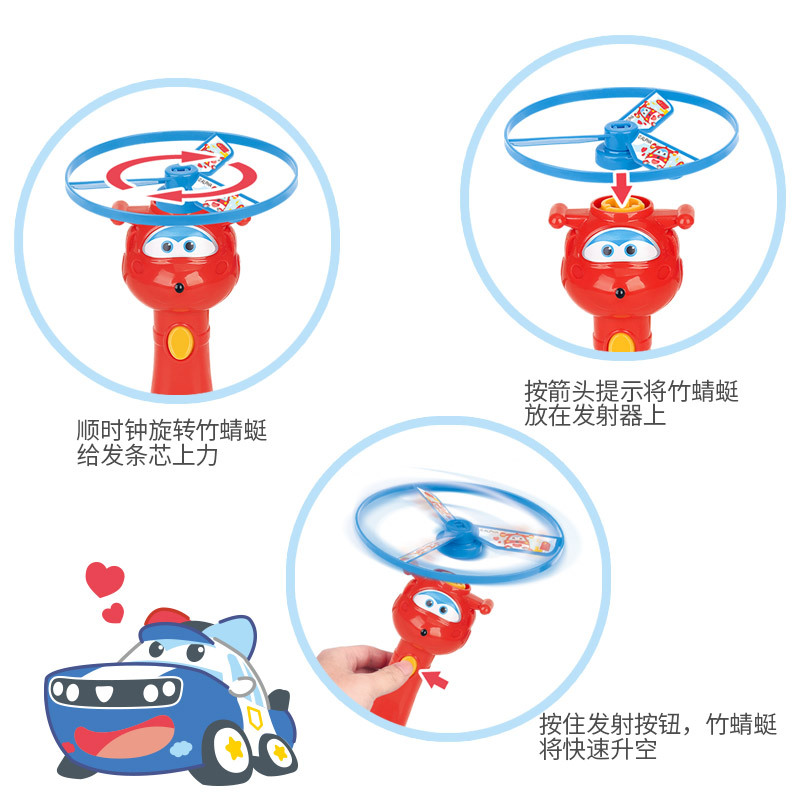 顺时钟旋转竹蜻蜓
给发条芯上力

按箭头提示将竹蜻蜓
放在发射器上

按住发射按钮，竹蜻蜓
将快速升空