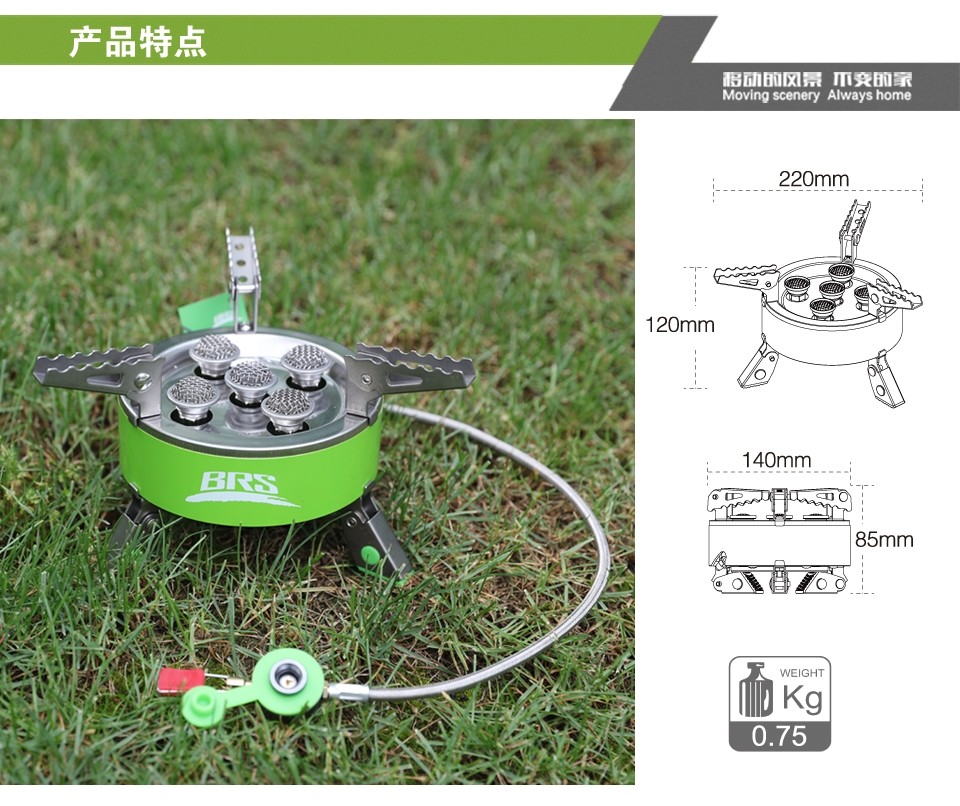 产品特点

移动的风景 不变的家
Moving scenery Always home

BRS

220mm

120mm

140mm

85mm

WEIGHT
Kg
0.75