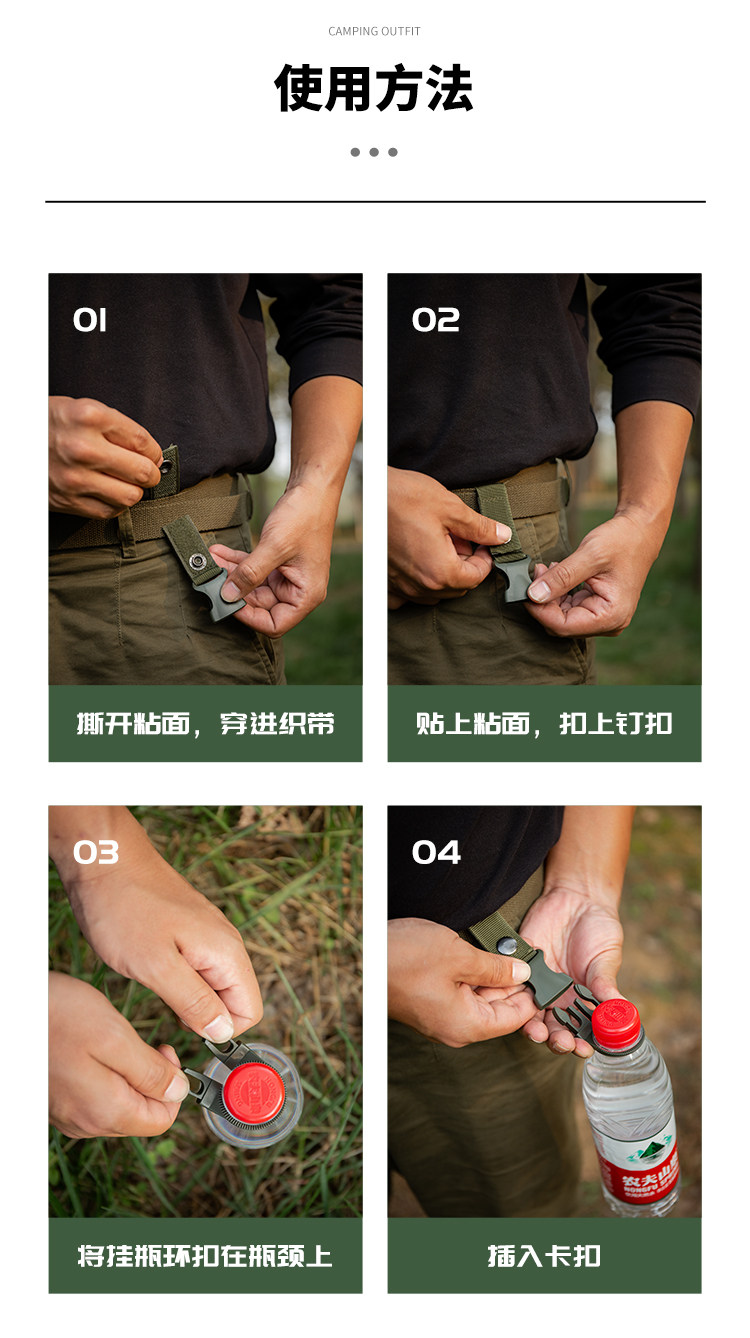 CAMPING OUTFIT

使用方法

01

撕开粘面，穿进织带

02

贴上粘面，扣上钉扣

03

将挂瓶环扣在瓶颈上

04

农夫山泉

插入卡扣