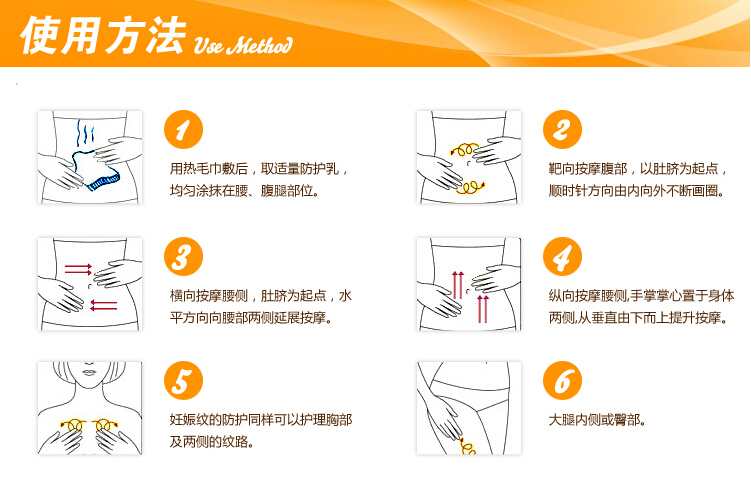 使用方法 Use Method

1

用热毛巾敷后，取适量防护乳，均匀涂抹在腰、腹腿部位。

2

靶向按摩腹部，以肚脐为起点，顺时针方向由内向外不断画圈。

3

横向按摩腰侧，肚脐为起点，水平方向向腰部两侧延展按摩。

4

纵向按摩腰侧,手掌掌心置于身体两侧,从垂直由下而上提升按摩。

5

妊娠纹的防护同样可以护理胸部及两侧的纹路。

6

大腿内侧或臀部。