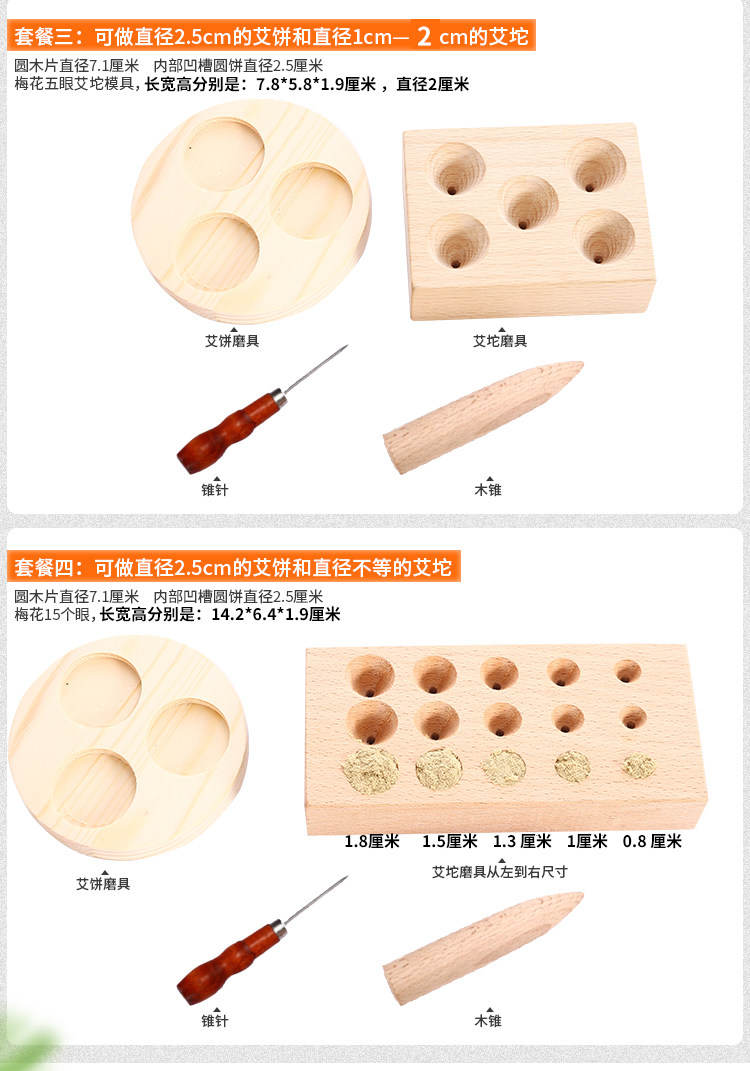 套餐三：可做直径2.5cm的艾饼和直径1cm— 2 cm的艾坨

圆木片直径7.1厘米　内部凹槽圆饼直径2.5厘米
梅花五眼艾坨模具，长宽高分别是：7.8*5.8*1.9厘米，直径2厘米

艾饼磨具

艾坨磨具

锥针

木锥

套餐四：可做直径2.5cm的艾饼和直径不等的艾坨

圆木片直径7.1厘米　内部凹槽圆饼直径2.5厘米
梅花15个眼，长宽高分别是：14.2*6.4*1.9厘米

1.8厘米　1.5厘米　1.3 厘米　1厘米　0.8 厘米

艾饼磨具

艾坨磨具从左到右尺寸

锥针

木锥