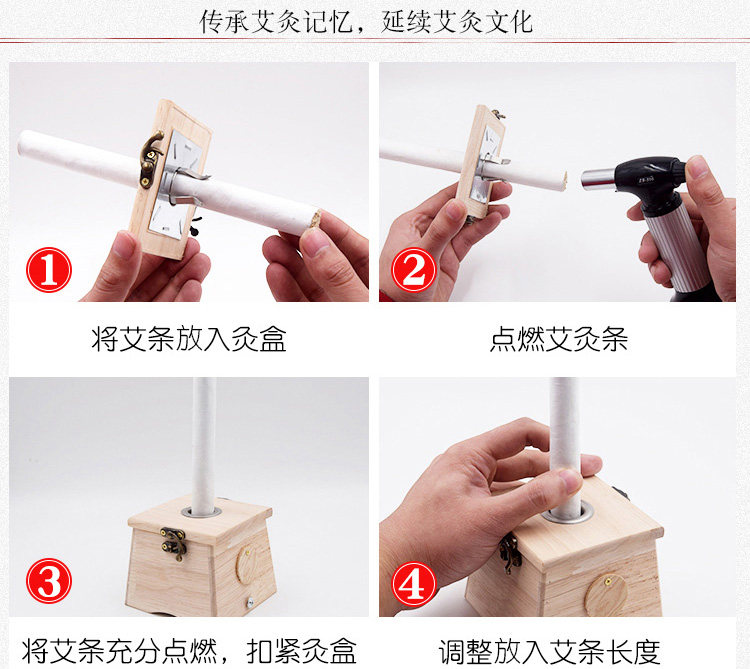 传承艾灸记忆，延续艾灸文化

1

将艾条放入灸盒

2

点燃艾灸条

3

将艾条充分点燃，扣紧灸盒

4

调整放入艾条长度