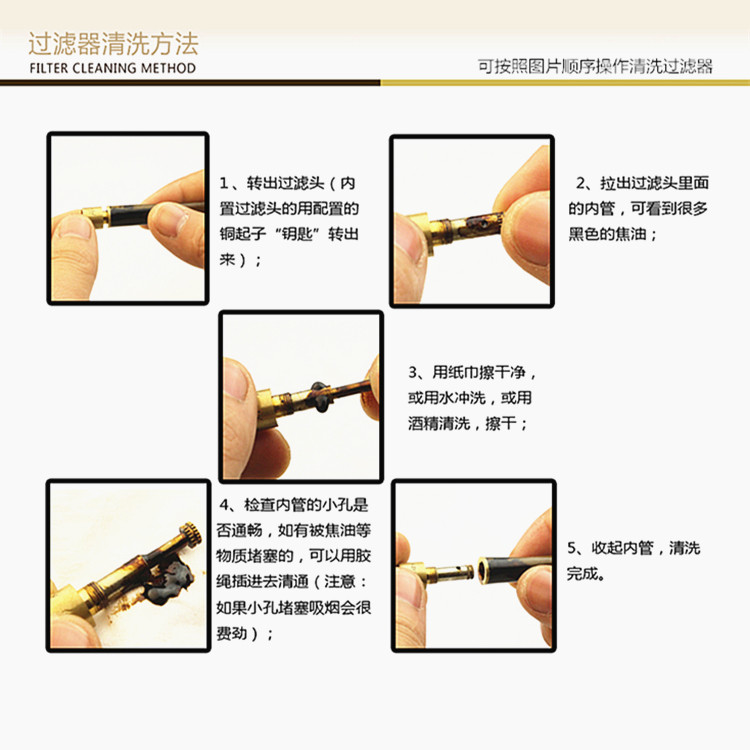 过滤器清洗方法
FILTER CLEANING METHOD

可按照图片顺序操作清洗过滤器

1、转出过滤头（内置过滤头的用配置的铜起子“钥匙”转出来）；

2、拉出过滤头里面的内管，可看到很多黑色的焦油；

3、用纸巾擦干净，或用水冲洗，或用酒精清洗，擦干；

4、检查内管的小孔是否通畅，如有被焦油等物质堵塞的，可以用胶绳插进去清通（注意：如果小孔堵塞吸烟会很费劲）；

5、收起内管，清洗完成。