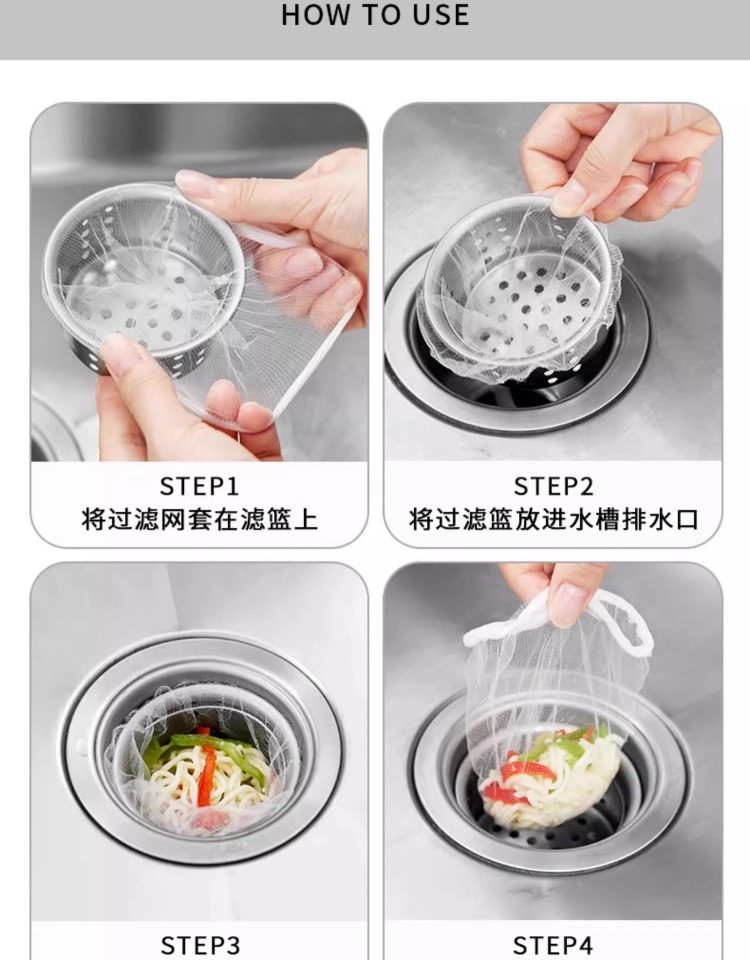 HOW TO USE

STEP1
将过滤网套在滤篮上

STEP2
将过滤篮放进水槽排水口

STEP3

STEP4