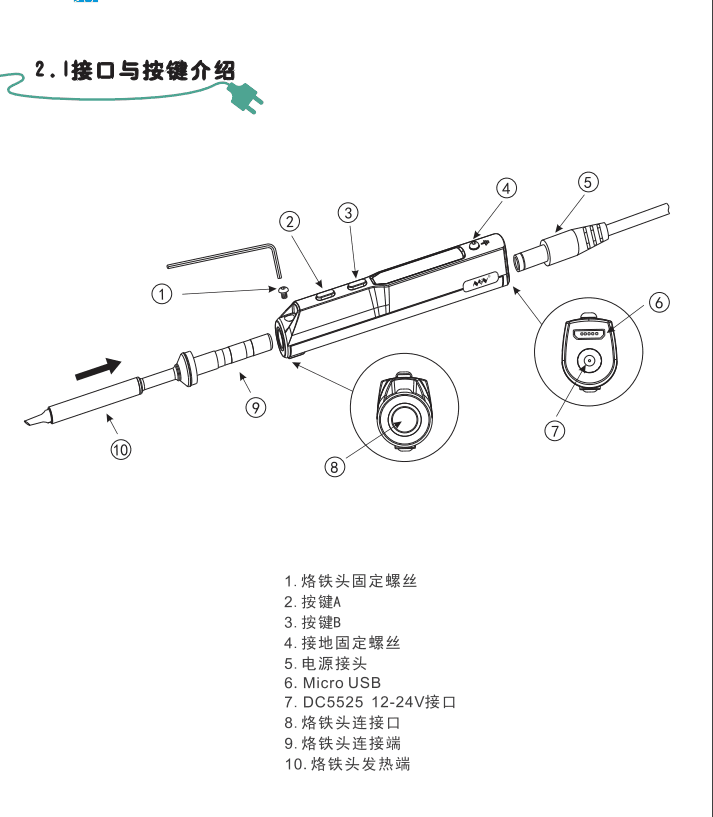 2.1接口与按键介绍

④ ⑤
② ③
① ⑥
⑨ ⑦
⑩ ⑧

1. 烙铁头固定螺丝
2. 按键A
3. 按键B
4. 接地固定螺丝
5. 电源接头
6. Micro USB
7. DC5525 12-24V接口
8. 烙铁头连接口
9. 烙铁头连接端
10. 烙铁头发热端