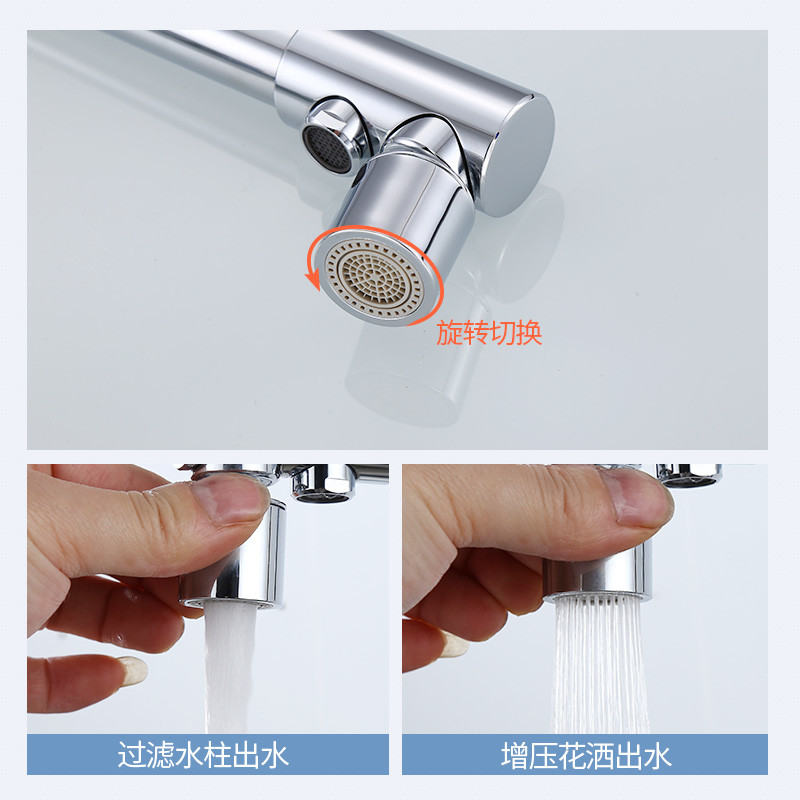 旋转切换

过滤水柱出水

增压花洒出水