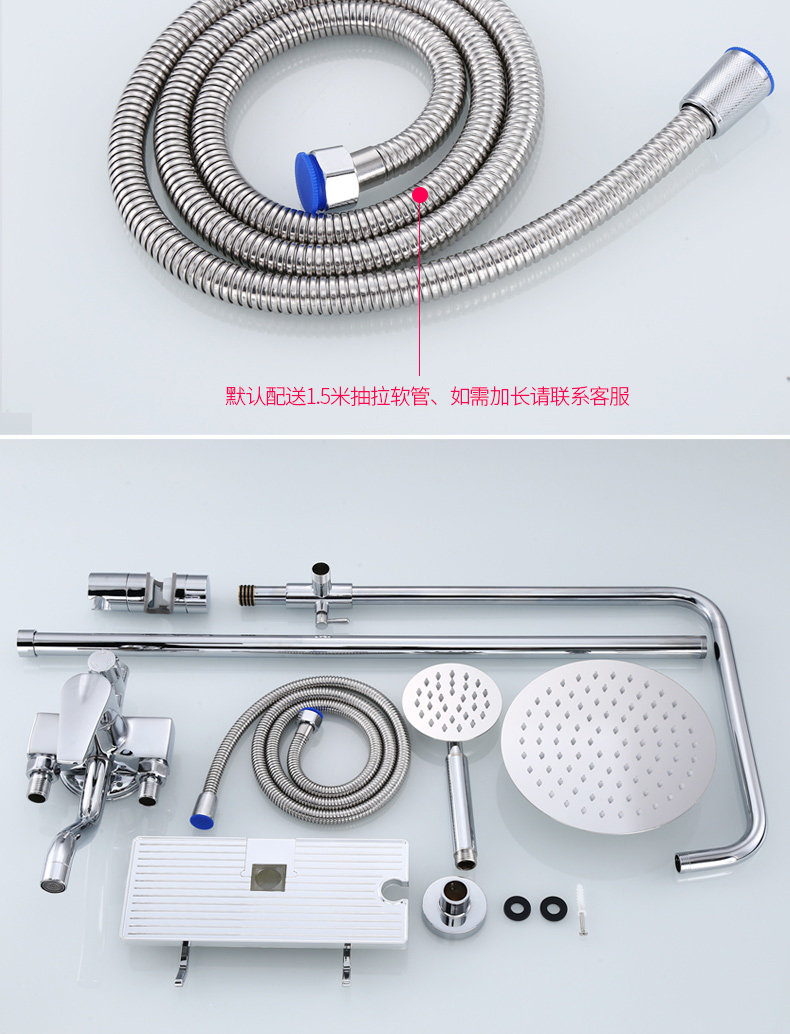 默认配送1.5米抽拉软管、如需加长请联系客服