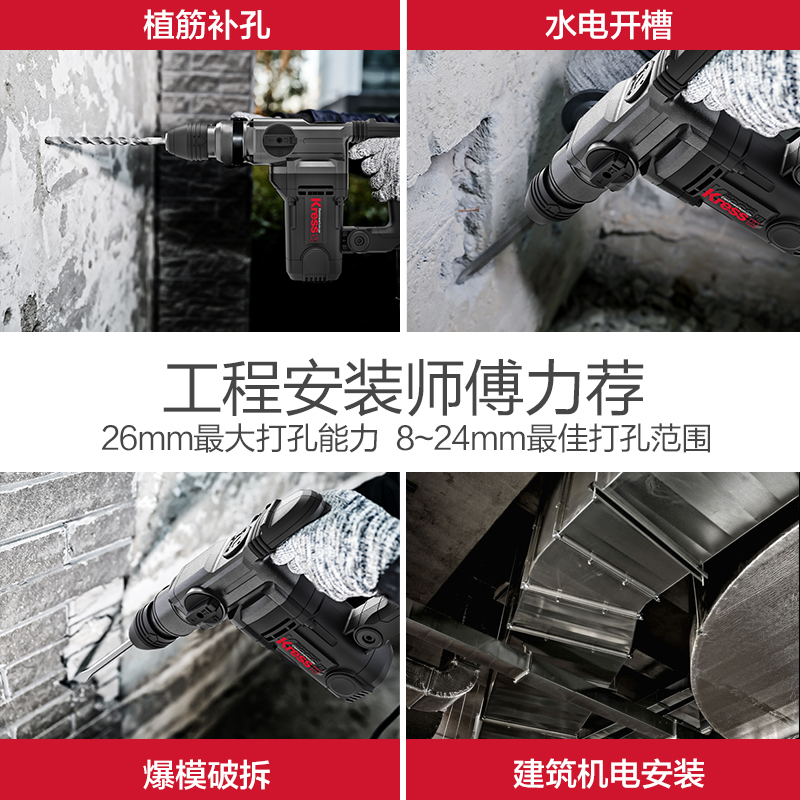 植筋补孔

水电开槽

Kress

Kress

工程安装师傅力荐
26mm最大打孔能力 8~24mm最佳打孔范围

Kress

爆模破拆

建筑机电安装