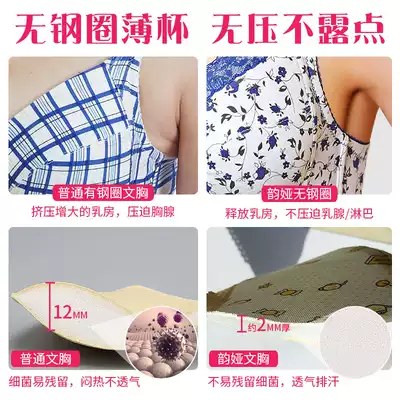 无钢圈薄杯 无压不露点

普通有钢圈文胸
挤压增大的乳房，压迫胸腺

韵娅无钢圈
释放乳房，不压迫乳腺/淋巴

12MM

普通文胸
细菌易残留，闷热不透气

约2MM厚

韵娅文胸
不易残留细菌，透气排汗