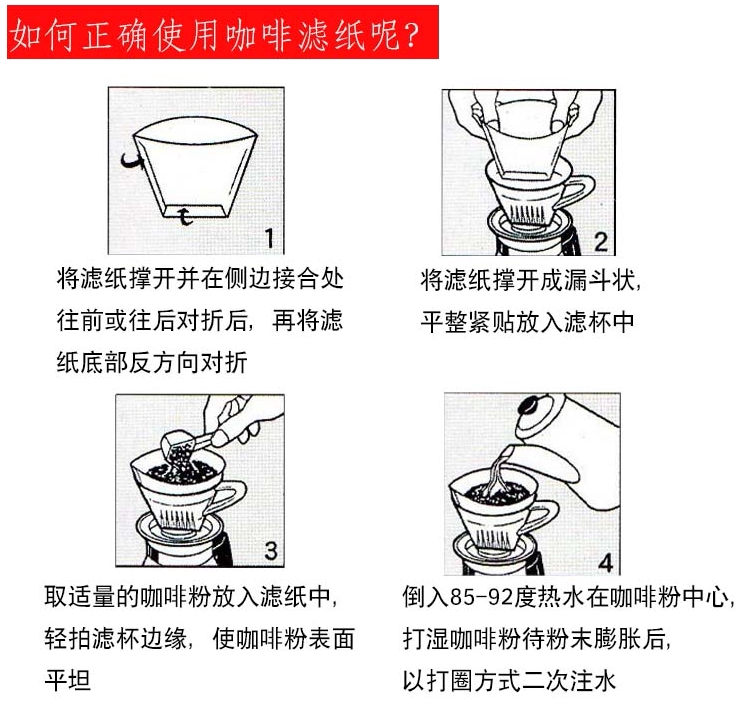 如何正确使用咖啡滤纸呢？

1

将滤纸撑开并在侧边接合处往前或往后对折后，再将滤纸底部反方向对折

2

将滤纸撑开成漏斗状，平整紧贴放入滤杯中

3

取适量的咖啡粉放入滤纸中，轻拍滤杯边缘，使咖啡粉表面平坦

4

倒入85-92度热水在咖啡粉中心，打湿咖啡粉待粉末膨胀后，以打圈方式二次注水