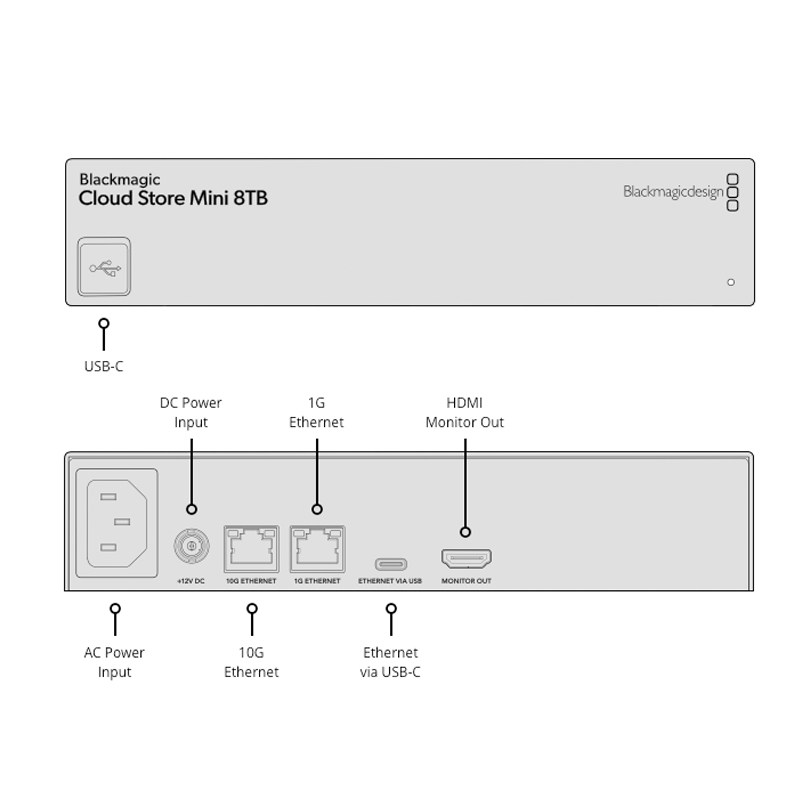 Blackmagic
Cloud Store Mini 8TB

Blackmagicdesign

USB-C

DC Power Input

1G Ethernet

HDMI Monitor Out

+12V DC

10G ETHERNET

1G ETHERNET

ETHERNET VIA USB

MONITOR OUT

AC Power Input

10G Ethernet

Ethernet via USB-C