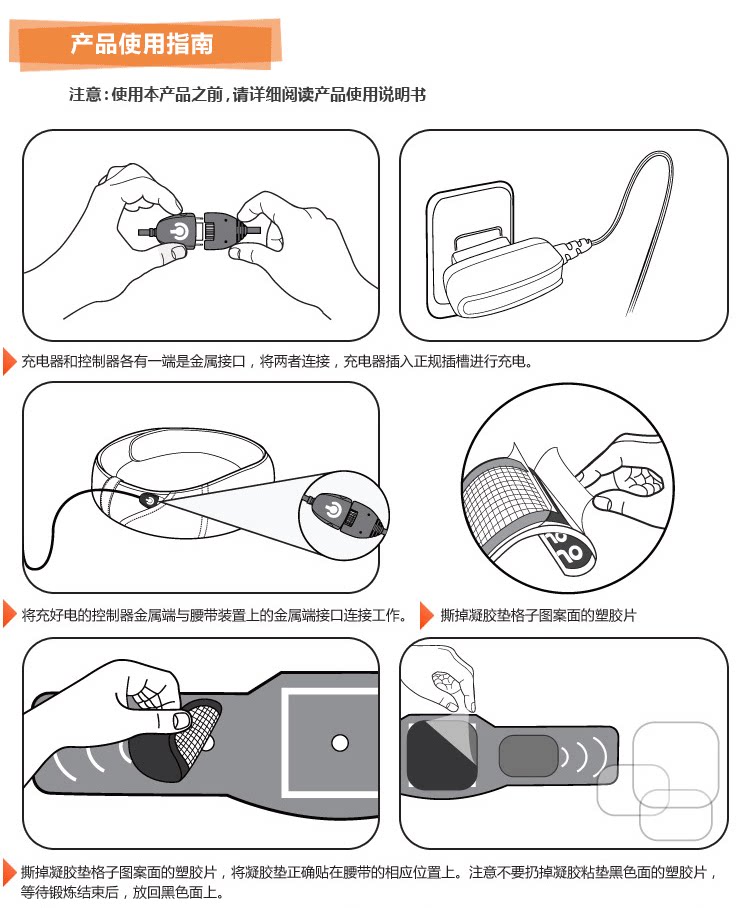 产品使用指南

注意：使用本产品之前，请详细阅读产品使用说明书

充电器和控制器各有一端是金属接口，将两者连接，充电器插入正规插槽进行充电。

将充好电的控制器金属端与腰带装置上的金属端接口连接工作。

撕掉凝胶垫格子图案面的塑胶片

撕掉凝胶垫格子图案面的塑胶片，将凝胶垫正确贴在腰带的相应位置上。注意不要扔掉凝胶粘垫黑色面的塑胶片，等待锻炼结束后，放回黑色面上。