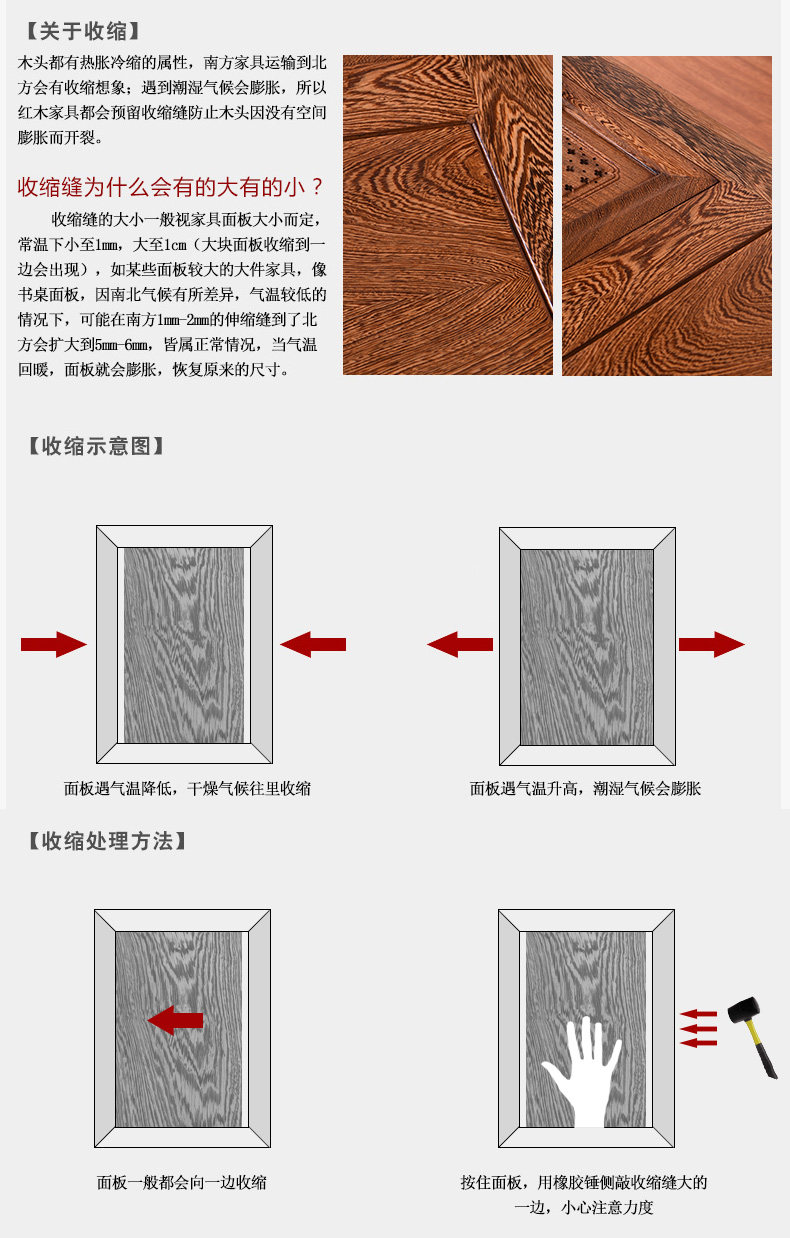 【关于收缩】

木头都有热胀冷缩的属性，南方家具运输到北方会有收缩想象；遇到潮湿气候会膨胀，所以红木家具都会预留收缩缝防止木头因没有空间膨胀而开裂。

收缩缝为什么会有的大有的小？

收缩缝的大小一般视家具面板大小而定，常温下小至1mm，大至1cm（大块面板收缩到一边会出现），如某些面板较大的大件家具，像书桌面板，因南北气候有所差异，气温较低的情况下，可能在南方1mm-2mm的伸缩缝到了北方会扩大到5mm-6mm，皆属正常情况，当气温回暖，面板就会膨胀，恢复原来的尺寸。

【收缩示意图】

面板遇气温降低，干燥气候往里收缩

面板遇气温升高，潮湿气候会膨胀

【收缩处理方法】

面板一般都会向一边收缩

按住面板，用橡胶锤侧敲收缩缝大的一边，小心注意力度