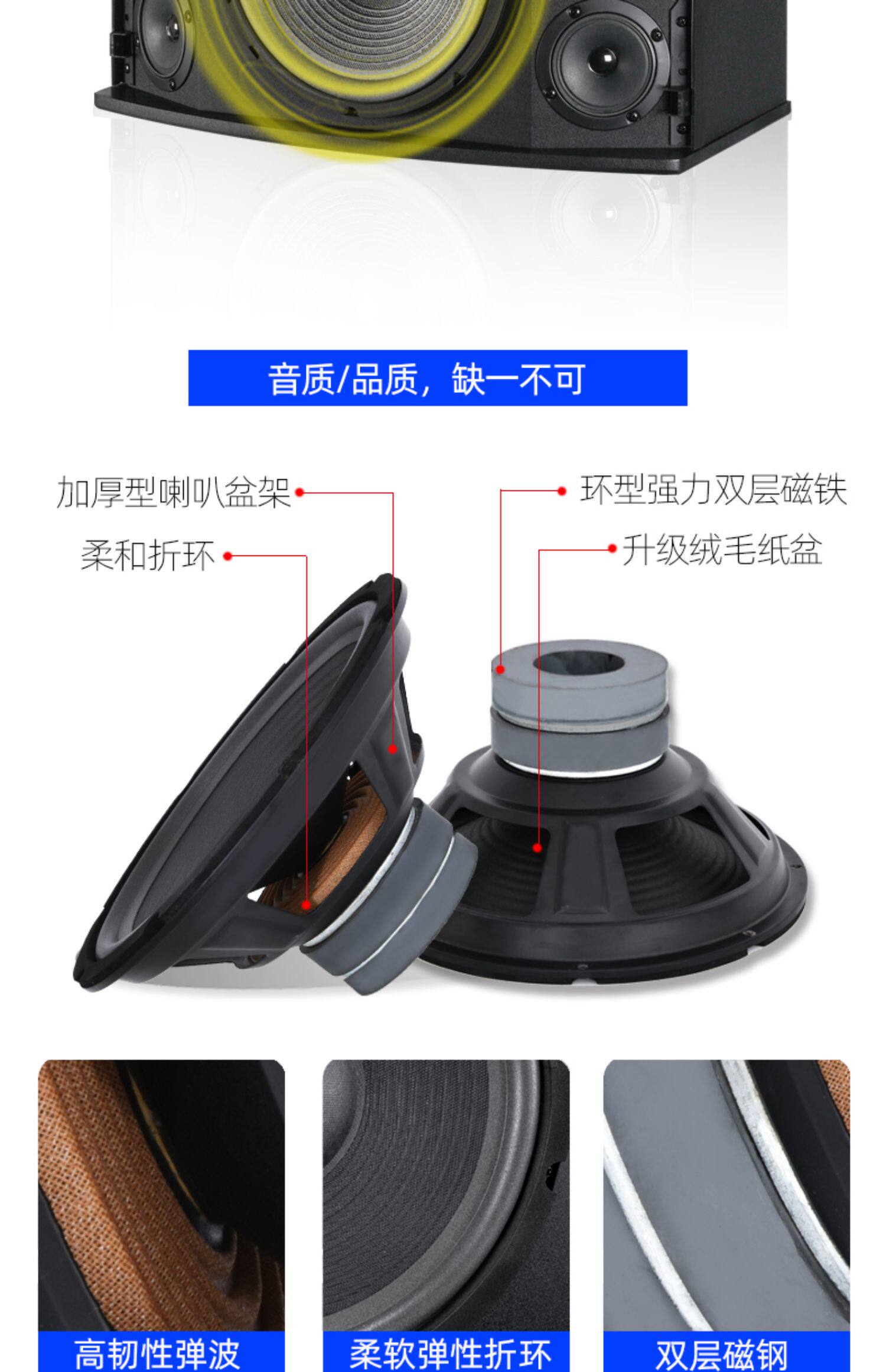 音质/品质，缺一不可

加厚型喇叭盆架

柔和折环

环型强力双层磁铁

升级绒毛纸盆

高韧性弹波

柔软弹性折环

双层磁钢