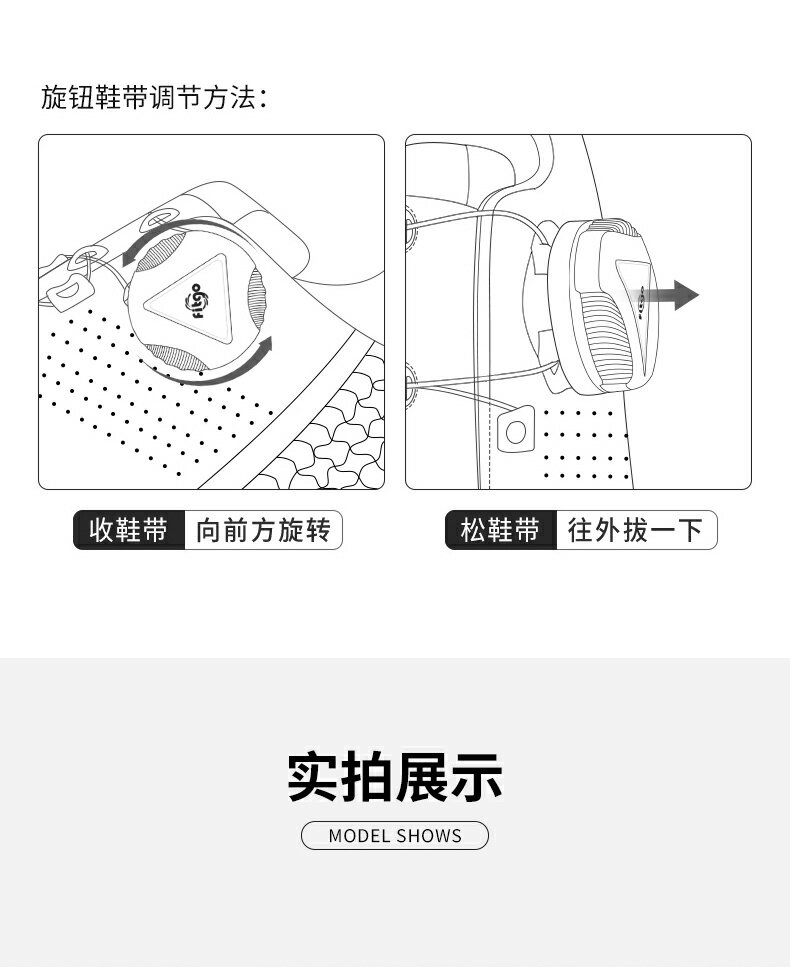 旋钮鞋带调节方法：

fitgo

fitgo

收鞋带 向前方旋转

松鞋带 往外拔一下

实拍展示

MODEL SHOWS