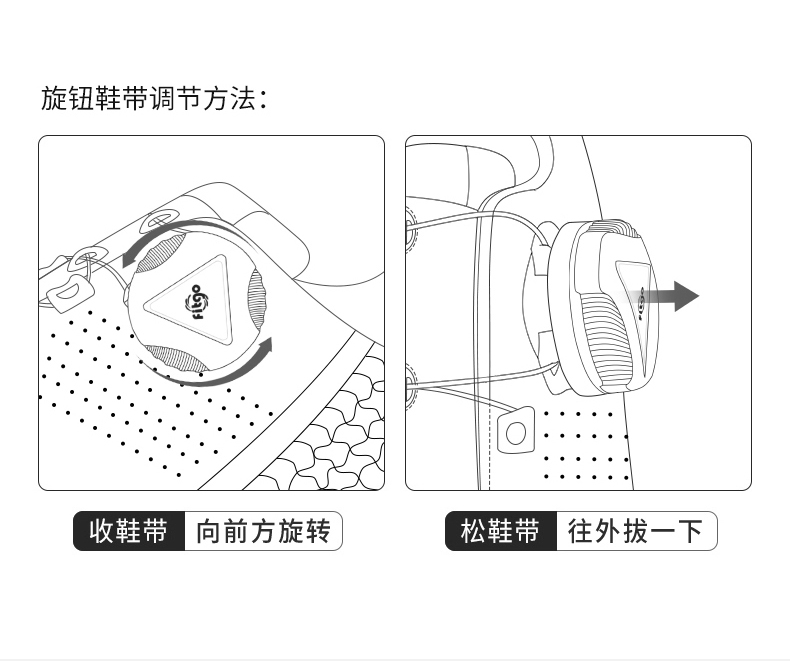 旋钮鞋带调节方法：

fitgo

fitgo

收鞋带 向前方旋转

松鞋带 往外拔一下