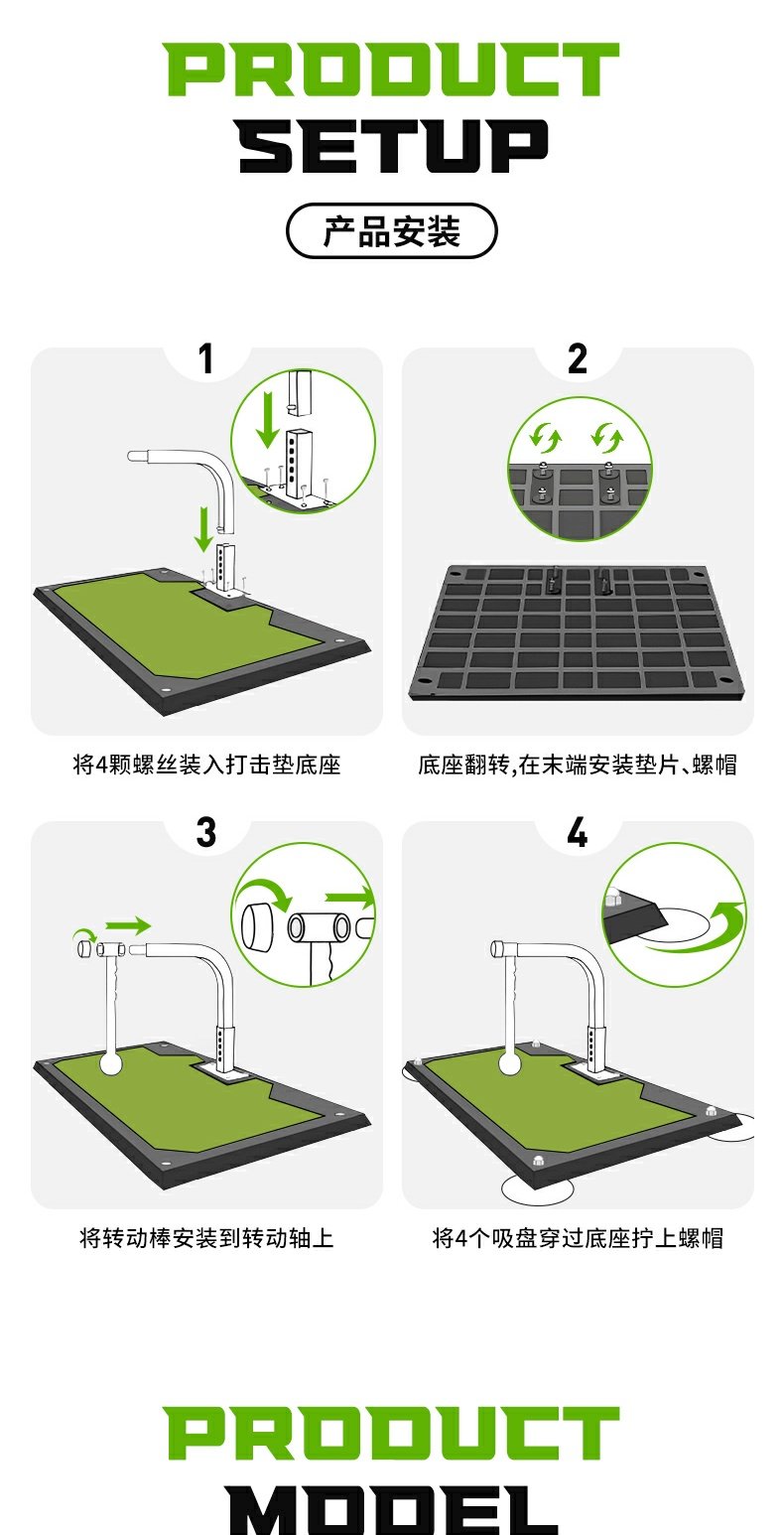 PRODUCT
SETUP

产品安装

1

将4颗螺丝装入打击垫底座

2

底座翻转,在末端安装垫片、螺帽

3

将转动棒安装到转动轴上

4

将4个吸盘穿过底座拧上螺帽

PRODUCT
MODEL