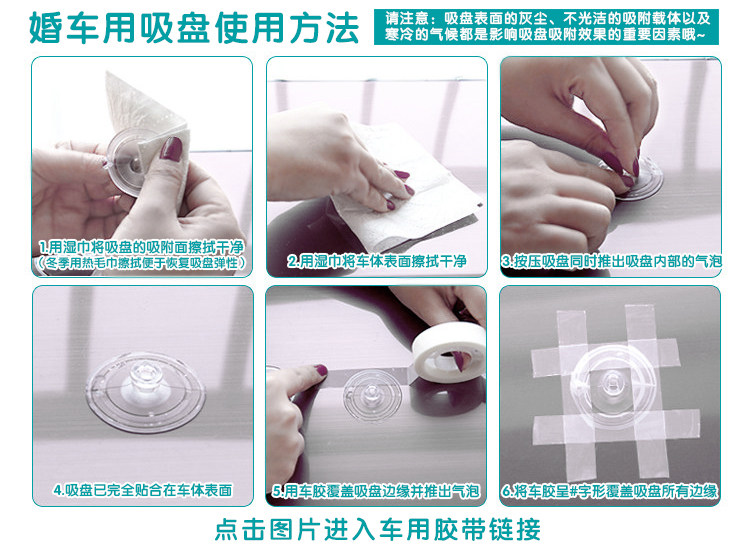 婚车用吸盘使用方法

请注意：吸盘表面的灰尘、不光洁的吸附载体以及寒冷的气候都是影响吸盘吸附效果的重要因素哦~

1.用湿巾将吸盘的吸附面擦拭干净
（冬季用热毛巾擦拭便于恢复吸盘弹性）

2.用湿巾将车体表面擦拭干净

3.按压吸盘同时推出吸盘内部的气泡

4.吸盘已完全贴合在车体表面

5.用车胶覆盖吸盘边缘并推出气泡

6.将车胶呈#字形覆盖吸盘所有边缘

点击图片进入车用胶带链接