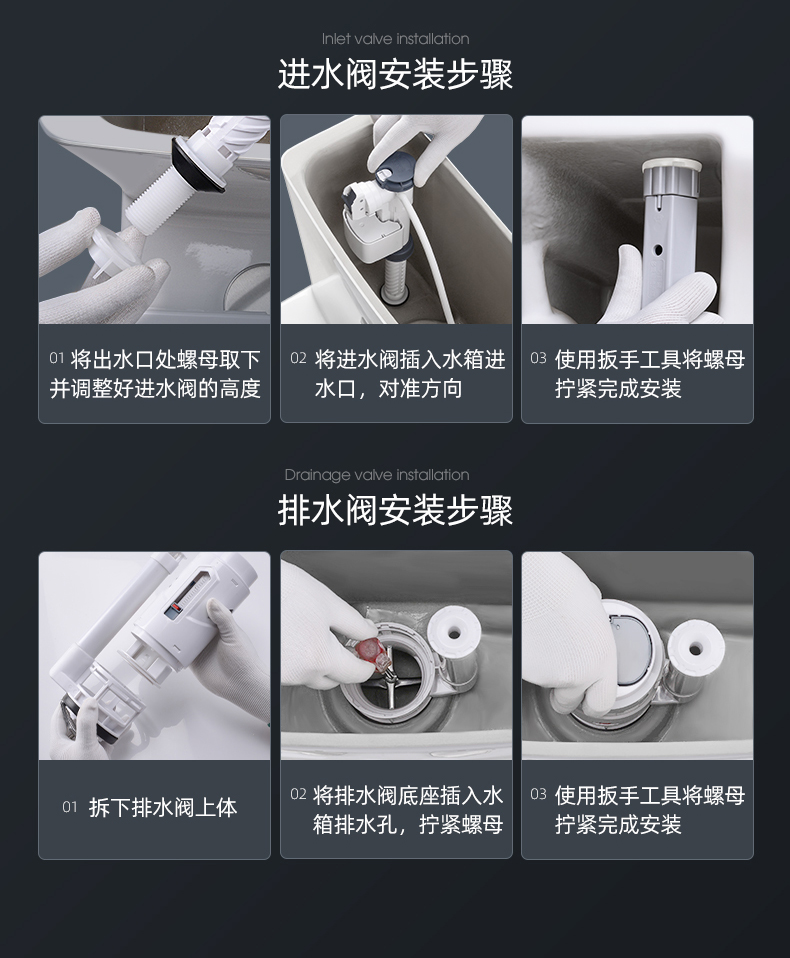 Inlet valve installation

进水阀安装步骤

01 将出水口处螺母取下并调整好进水阀的高度

02 将进水阀插入水箱进水口，对准方向

03 使用扳手工具将螺母拧紧完成安装

Drainage valve installation

排水阀安装步骤

01 拆下排水阀上体

02 将排水阀底座插入水箱排水孔，拧紧螺母

03 使用扳手工具将螺母拧紧完成安装