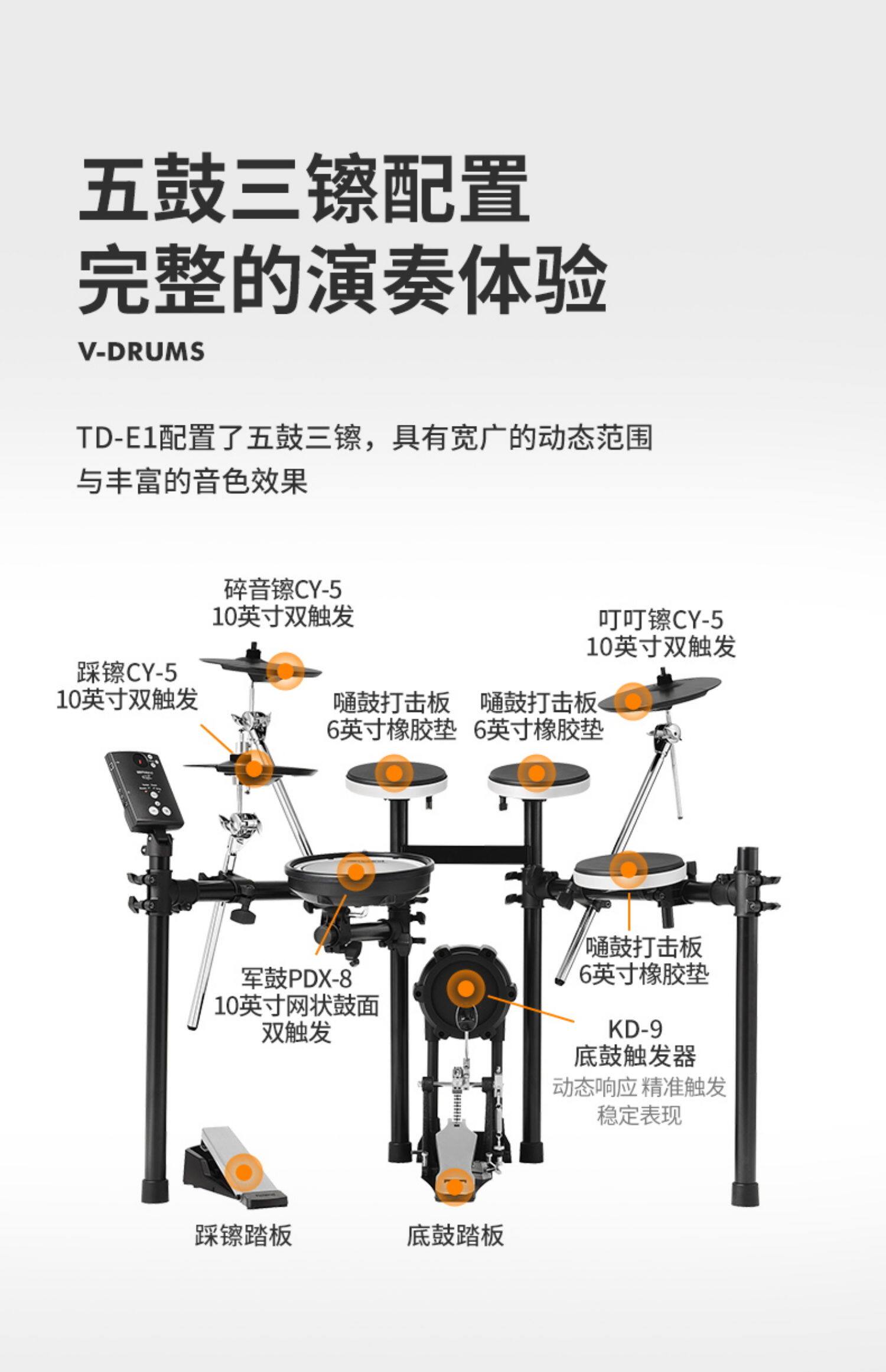 五鼓三镲配置
完整的演奏体验

V-DRUMS

TD-E1配置了五鼓三镲，具有宽广的动态范围与丰富的音色效果

碎音镲CY-5
10英寸双触发

叮叮镲CY-5
10英寸双触发

踩镲CY-5
10英寸双触发

嗵鼓打击板
6英寸橡胶垫

嗵鼓打击板
6英寸橡胶垫

嗵鼓打击板
6英寸橡胶垫

军鼓PDX-8
10英寸网状鼓面
双触发

KD-9
底鼓触发器
动态响应 精准触发
稳定表现

踩镲踏板

底鼓踏板