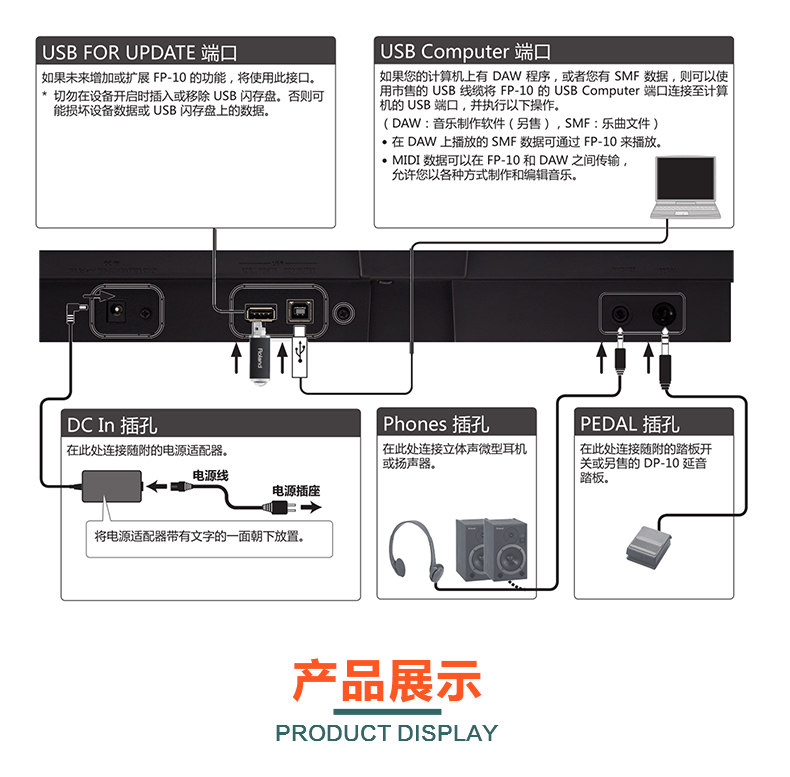 USB FOR UPDATE 端口

如果未来增加或扩展 FP-10 的功能，将使用此接口。

* 切勿在设备开启时插入或移除 USB 闪存盘。否则可能损坏设备数据或 USB 闪存盘上的数据。

USB Computer 端口

如果您的计算机上有 DAW 程序，或者您有 SMF 数据，则可以使用市售的 USB 线缆将 FP-10 的 USB Computer 端口连接至计算机的 USB 端口，并执行以下操作。

（DAW：音乐制作软件（另售），SMF：乐曲文件）

• 在 DAW 上播放的 SMF 数据可通过 FP-10 来播放。

• MIDI 数据可以在 FP-10 和 DAW 之间传输，允许您以各种方式制作和编辑音乐。

Roland

DC In 插孔

在此处连接随附的电源适配器。

电源线

电源插座

将电源适配器带有文字的一面朝下放置。

Phones 插孔

在此处连接立体声微型耳机或扬声器。

PEDAL 插孔

在此处连接随附的踏板开关或另售的 DP-10 延音踏板。

产品展示

PRODUCT DISPLAY