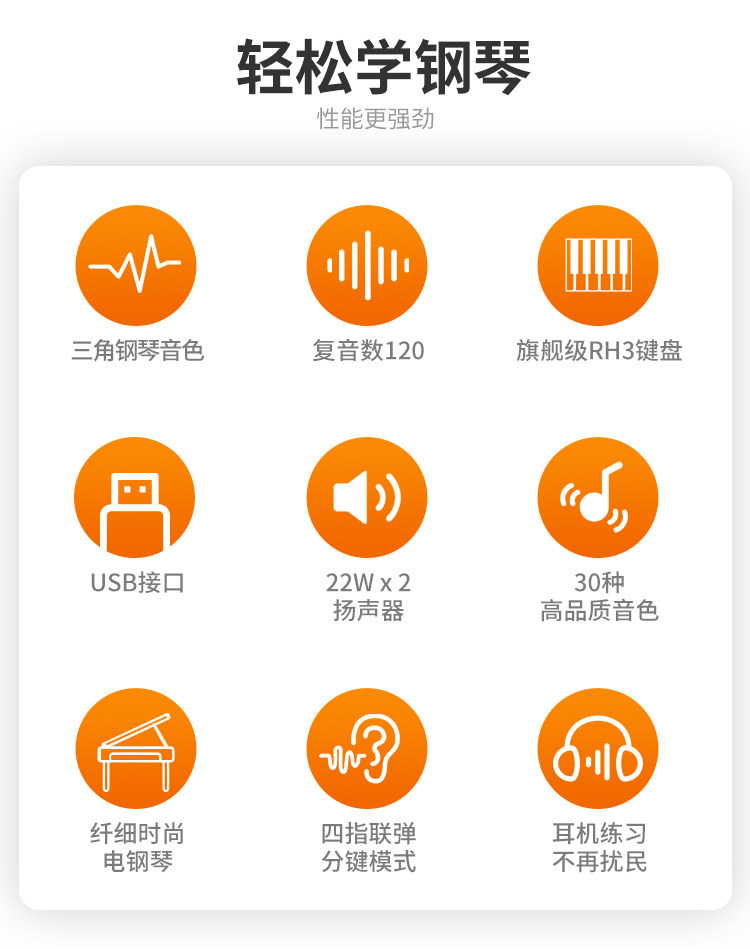 轻松学钢琴

性能更强劲

三角钢琴音色

复音数120

旗舰级RH3键盘

USB接口

22W x 2
扬声器

30种
高品质音色

纤细时尚
电钢琴

四指联弹
分键模式

耳机练习
不再扰民