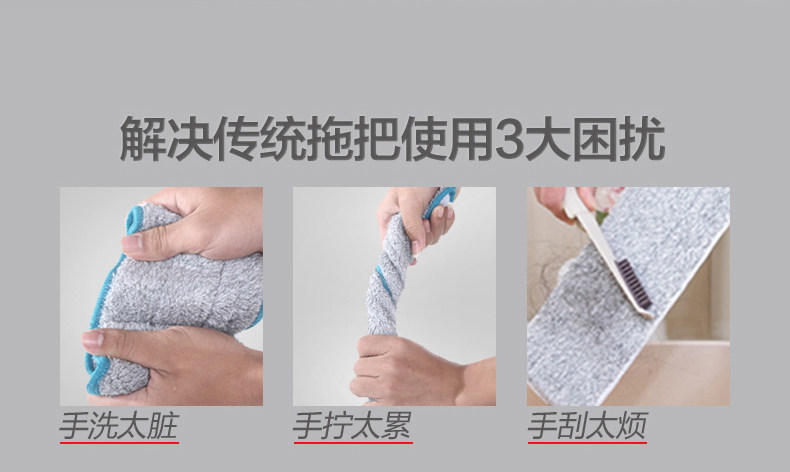 解决传统拖把使用3大困扰

手洗太脏

手拧太累

手刮太烦