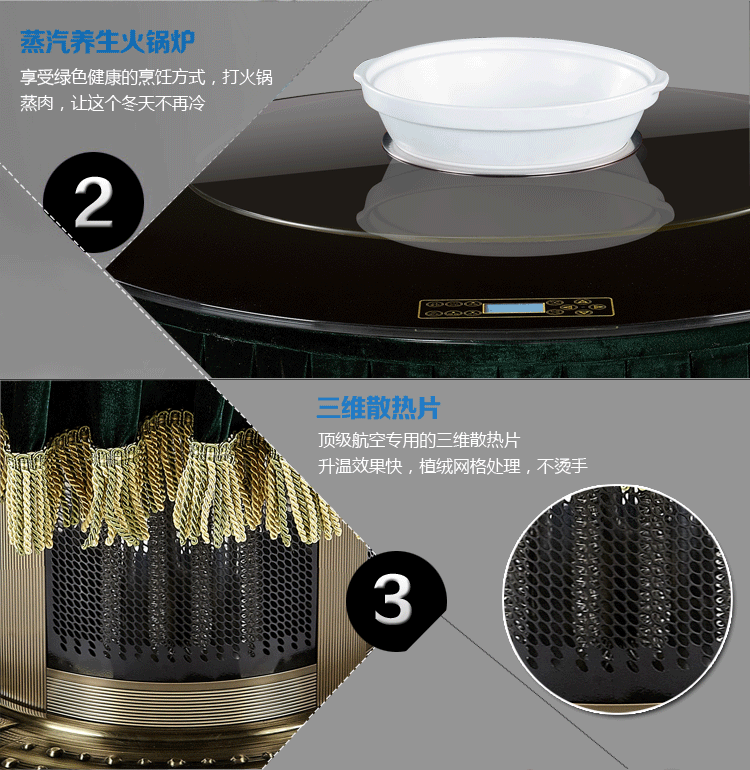 蒸汽养生火锅炉

享受绿色健康的烹饪方式，打火锅蒸肉，让这个冬天不再冷

2

三维散热片

顶级航空专用的三维散热片
升温效果快，植绒网格处理，不烫手

3