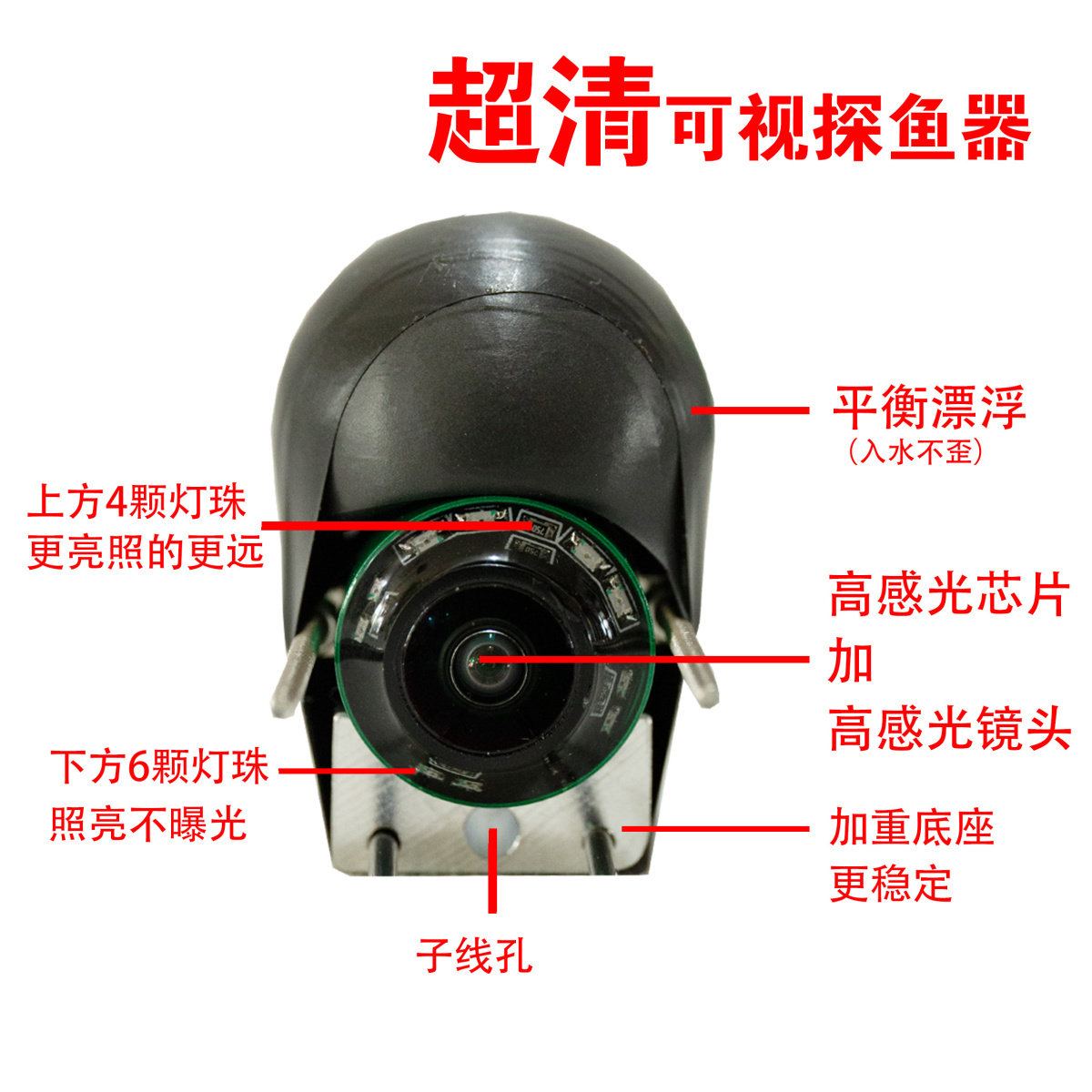 超清可视探鱼器

平衡漂浮
（入水不歪）

上方4颗灯珠
更亮照的更远

高感光芯片
加
高感光镜头

下方6颗灯珠
照亮不曝光

加重底座
更稳定

子线孔