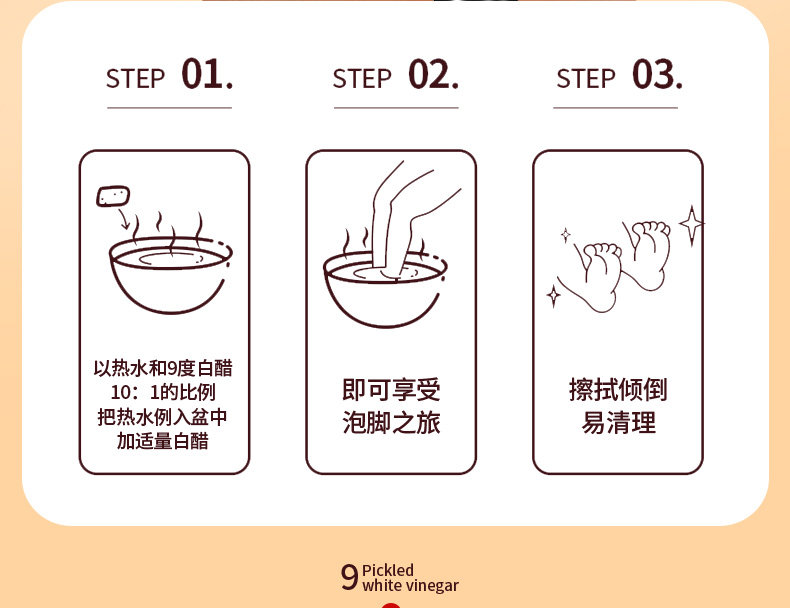 STEP 01.

以热水和9度白醋 10：1的比例 把热水例入盆中 加适量白醋

STEP 02.

即可享受 泡脚之旅

STEP 03.

擦拭倾倒 易清理

9 Pickled white vinegar