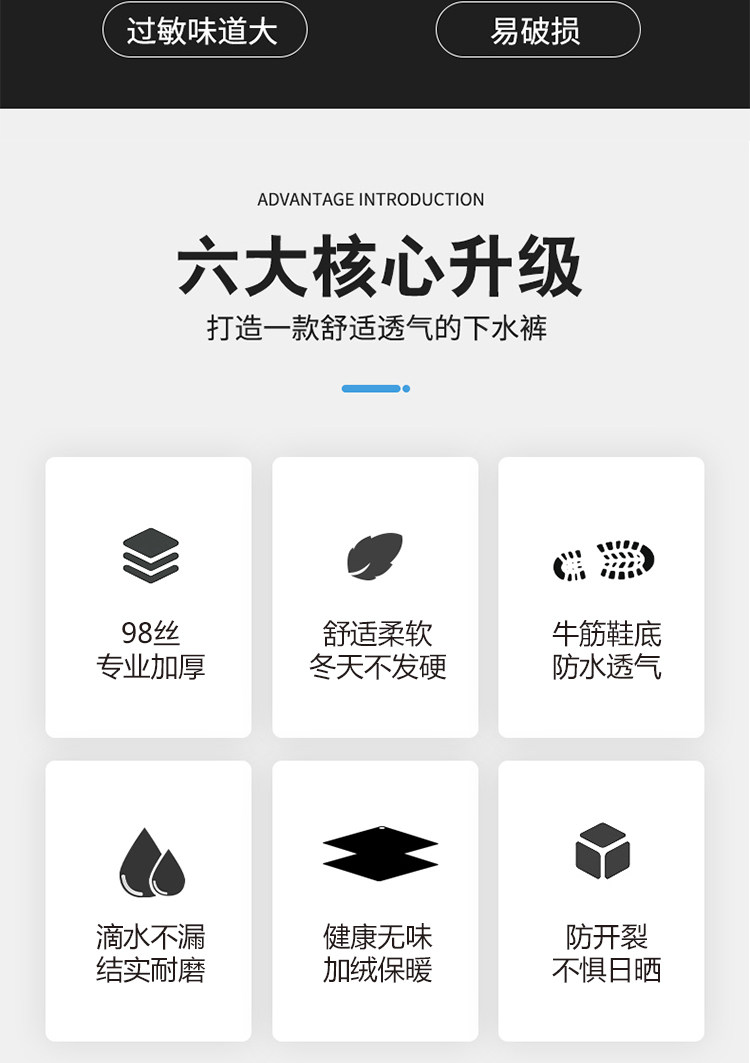 过敏味道大 易破损

ADVANTAGE INTRODUCTION

六大核心升级

打造一款舒适透气的下水裤

98丝
专业加厚

舒适柔软
冬天不发硬

牛筋鞋底
防水透气

滴水不漏
结实耐磨

健康无味
加绒保暖

防开裂
不惧日晒