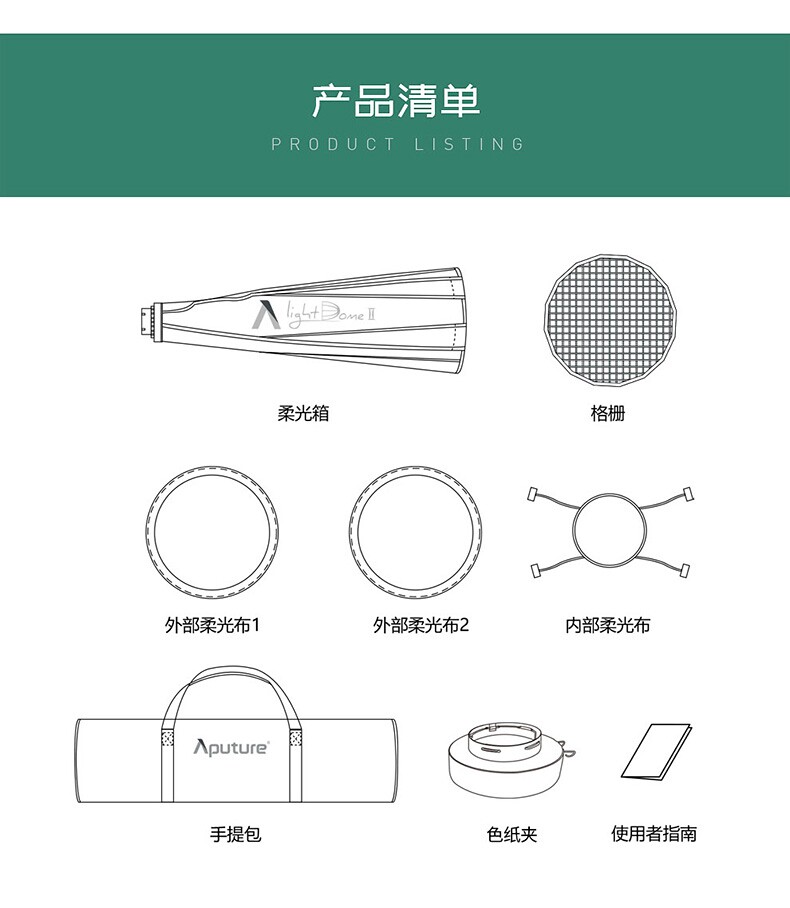 产品清单
PRODUCT LISTING

light Dome II

柔光箱

格栅

外部柔光布1

外部柔光布2

内部柔光布

Aputure

手提包

色纸夹

使用者指南