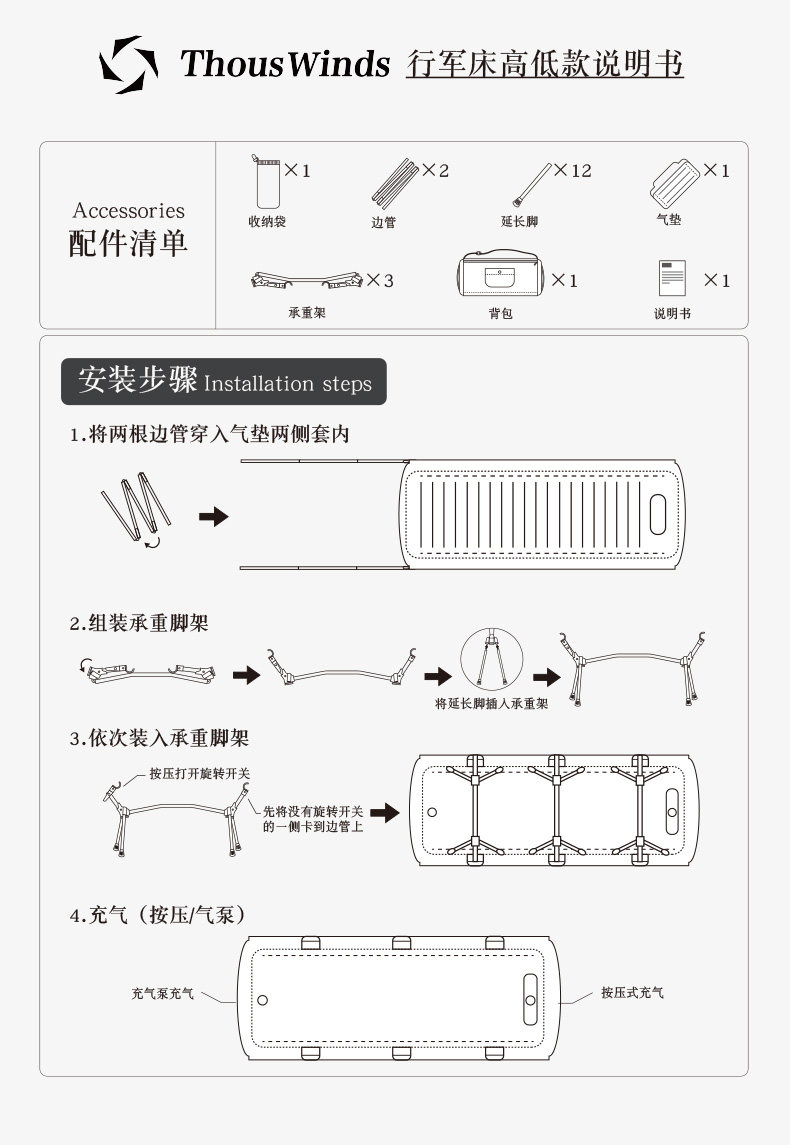 ThousWinds 行军床高低款说明书

Accessories
配件清单

×1
收纳袋

×2
边管

×12
延长脚

×1
气垫

×3
承重架

×1
背包

×1
说明书

安装步骤 Installation steps

1.将两根边管穿入气垫两侧套内

2.组装承重脚架

将延长脚插入承重架

3.依次装入承重脚架

按压打开旋转开关

先将没有旋转开关的一侧卡到边管上

4.充气（按压/气泵）

充气泵充气

按压式充气