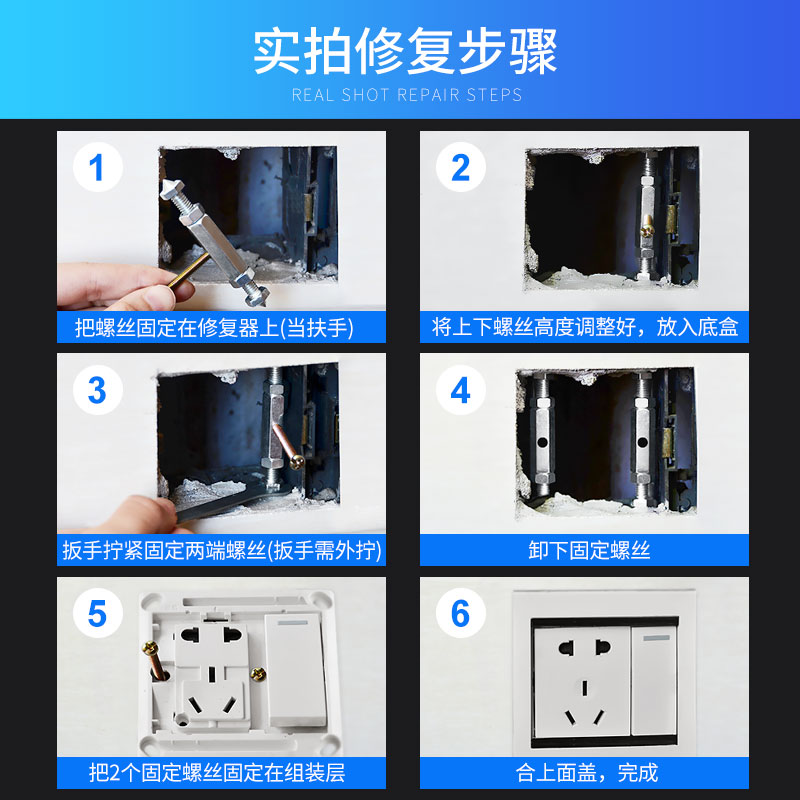 实拍修复步骤
REAL SHOT REPAIR STEPS

1
把螺丝固定在修复器上(当扶手)

2
将上下螺丝高度调整好，放入底盒

3
扳手拧紧固定两端螺丝(扳手需外拧)

4
卸下固定螺丝

5
把2个固定螺丝固定在组装层

6
合上面盖，完成