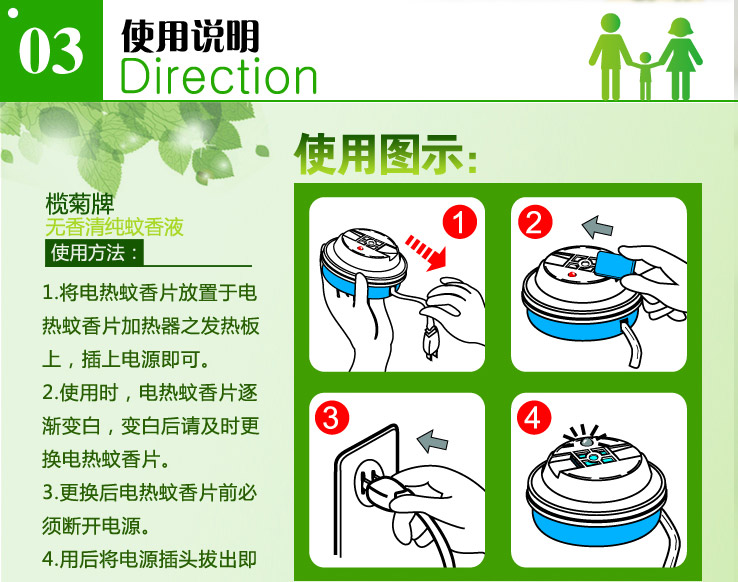 03 使用说明
Direction

使用图示:

榄菊牌
无香清纯蚊香液
使用方法:

1.将电热蚊香片放置于电热蚊香片加热器之发热板上，插上电源即可。
2.使用时，电热蚊香片逐渐变白，变白后请及时更换电热蚊香片。
3.更换后电热蚊香片前必须断开电源。
4.用后将电源插头拔出即

1
2
3
4