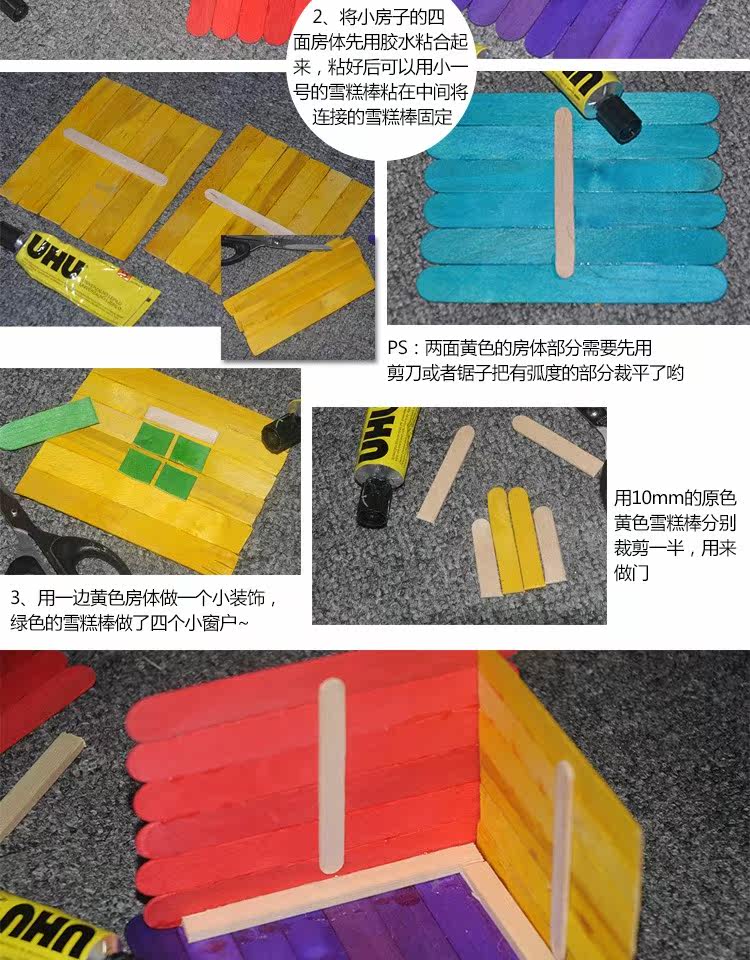 2、将小房子的四面房体先用胶水粘合起来，粘好后可以用小一号的雪糕棒粘在中间将连接的雪糕棒固定

UHU

UHU

PS：两面黄色的房体部分需要先用剪刀或者锯子把有弧度的部分裁平了哟

UHU

用10mm的原色黄色雪糕棒分别裁剪一半，用来做门

3、用一边黄色房体做一个小装饰，绿色的雪糕棒做了四个小窗户~

UHU