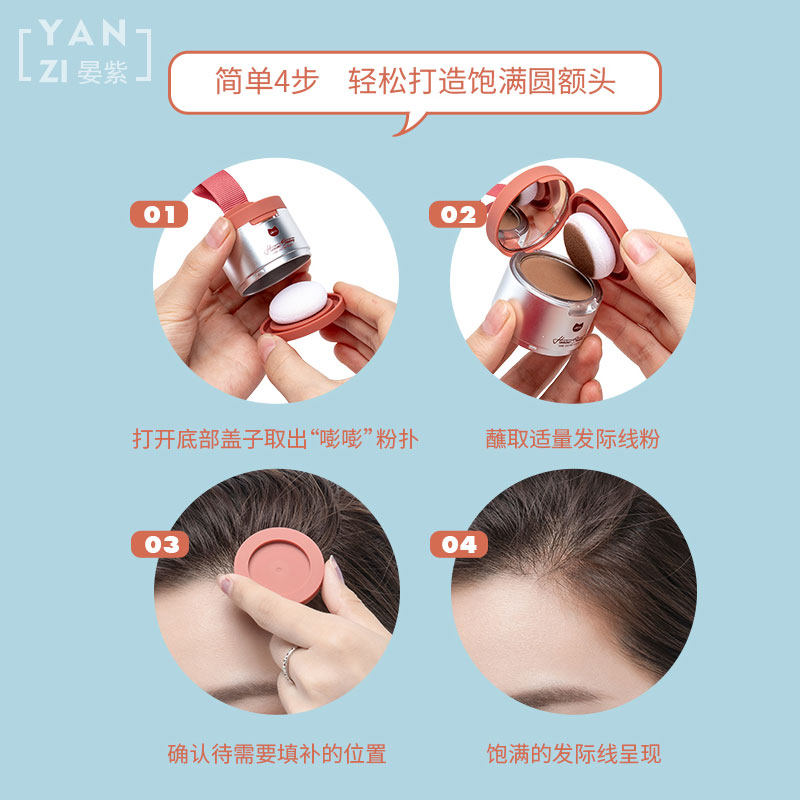 YAN
ZI 晏紫

简单4步　轻松打造饱满圆额头

01

打开底部盖子取出“嘭嘭”粉扑

02

蘸取适量发际线粉

03

确认待需要填补的位置

04

饱满的发际线呈现