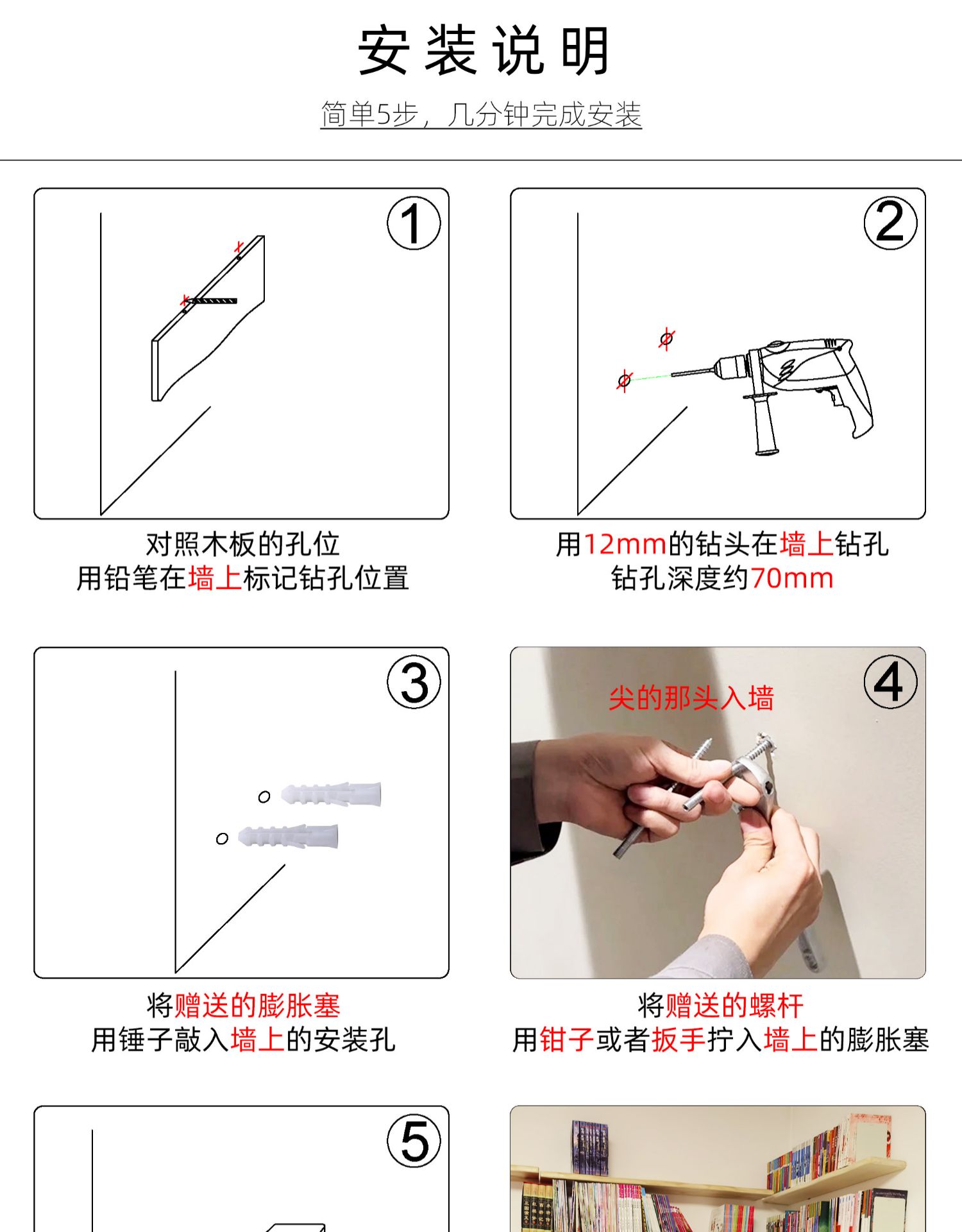 安装说明

简单5步，几分钟完成安装

1

对照木板的孔位
用铅笔在墙上标记钻孔位置

2

用12mm的钻头在墙上钻孔
钻孔深度约70mm

3

将赠送的膨胀塞
用锤子敲入墙上的安装孔

4

尖的那头入墙

将赠送的螺杆
用钳子或者扳手拧入墙上的膨胀塞

5