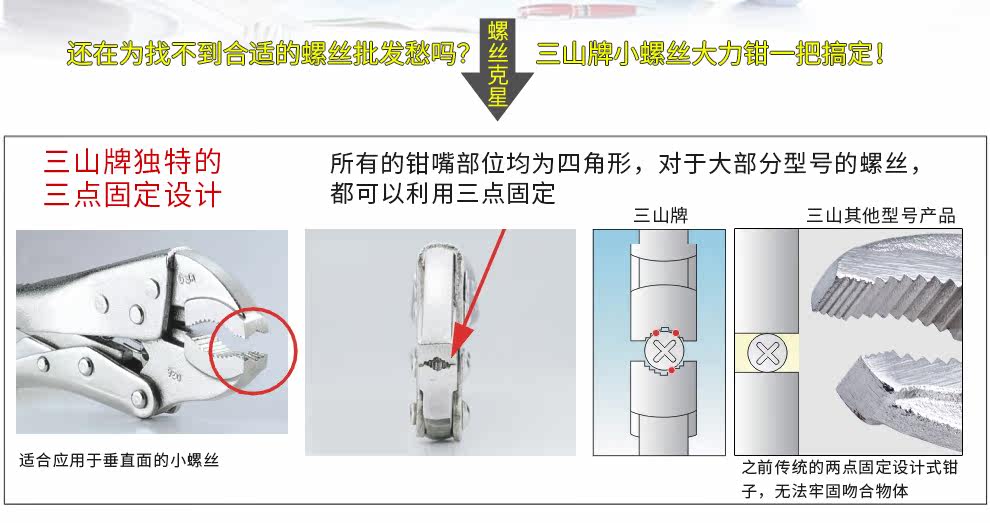 还在为找不到合适的螺丝批发愁吗？

螺丝克星

三山牌小螺丝大力钳一把搞定！

三山牌独特的三点固定设计

所有的钳嘴部位均为四角形，对于大部分型号的螺丝，都可以利用三点固定

三山牌

三山其他型号产品

适合应用于垂直面的小螺丝

之前传统的两点固定设计式钳子，无法牢固吻合物体