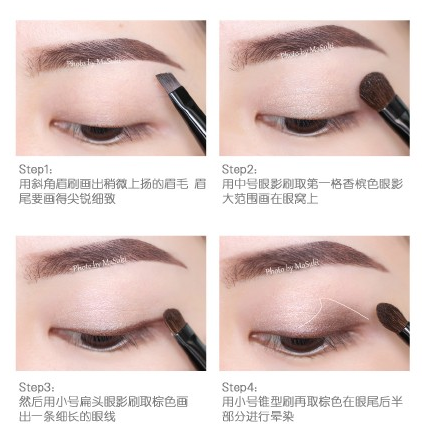 Photo by MaSaki

Step1:
用斜角眉刷画出稍微上扬的眉毛 眉尾要画得尖锐细致

Photo by MaSaki

Step2:
用中号眼影刷取第一格香槟色眼影大范围画在眼窝上

Photo by MaSaki

Step3:
然后用小号扁头眼影刷取棕色画出一条细长的眼线

Photo by MaSaki

Step4:
用小号锥型刷再取棕色在眼尾后半部分进行晕染