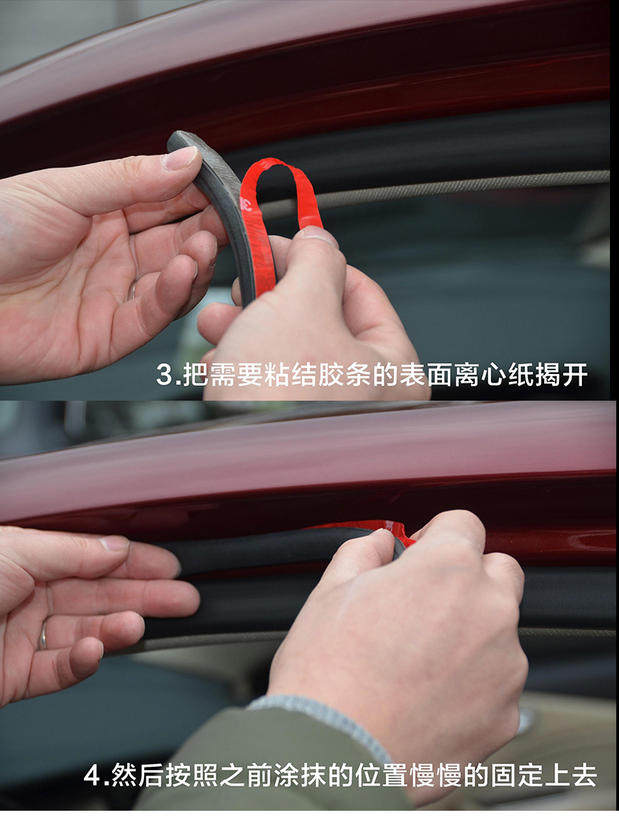 3.把需要粘结胶条的表面离心纸揭开

4.然后按照之前涂抹的位置慢慢的固定上去