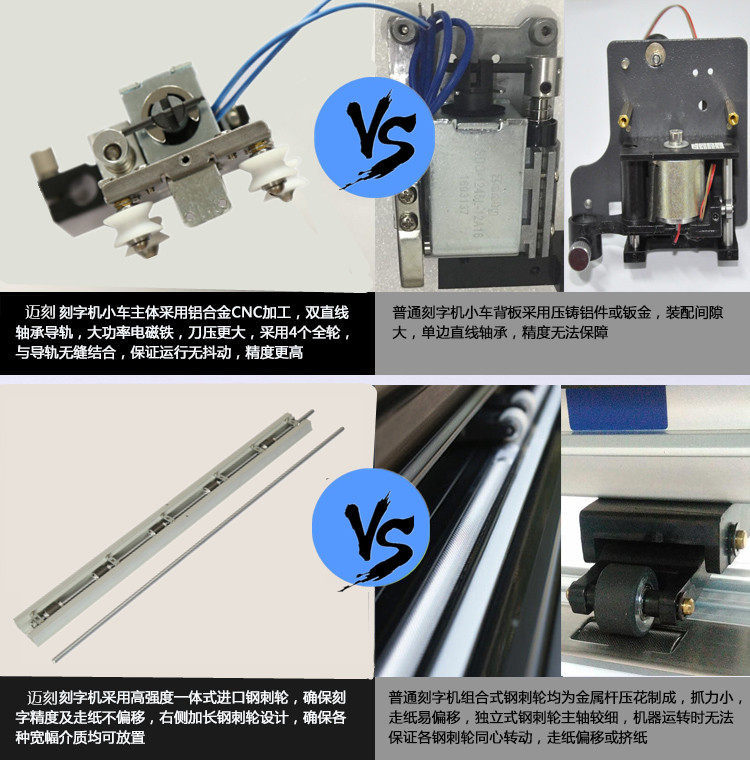 VS

迈刻 刻字机小车主体采用铝合金CNC加工，双直线轴承导轨，大功率电磁铁，刀压更大，采用4个全轮，与导轨无缝结合，保证运行无抖动，精度更高

普通刻字机小车背板采用压铸铝件或钣金，装配间隙大，单边直线轴承，精度无法保障

VS

迈刻刻字机采用高强度一体式进口钢刺轮，确保刻字精度及走纸不偏移，右侧加长钢刺轮设计，确保各种宽幅介质均可放置

普通刻字机组合式钢刺轮均为金属杆压花制成，抓力小，走纸易偏移，独立式钢刺轮主轴较细，机器运转时无法保证各钢刺轮同心转动，走纸偏移或挤纸