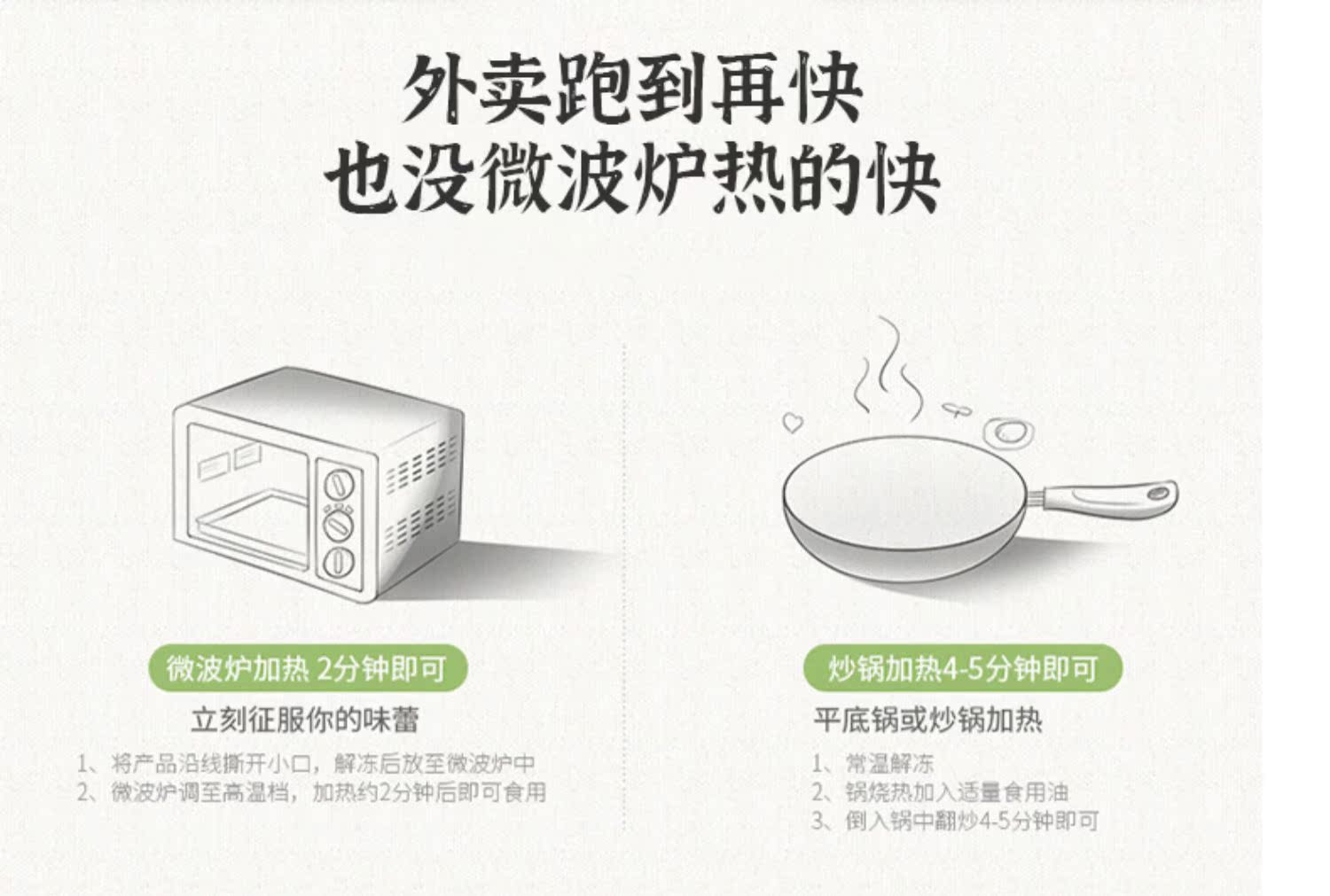 外卖跑到再快
也没微波炉热的快

微波炉加热 2分钟即可

立刻征服你的味蕾

1、将产品沿线撕开小口，解冻后放至微波炉中
2、微波炉调至高温档，加热约2分钟后即可食用

炒锅加热4-5分钟即可

平底锅或炒锅加热

1、常温解冻
2、锅烧热加入适量食用油
3、倒入锅中翻炒4-5分钟即可